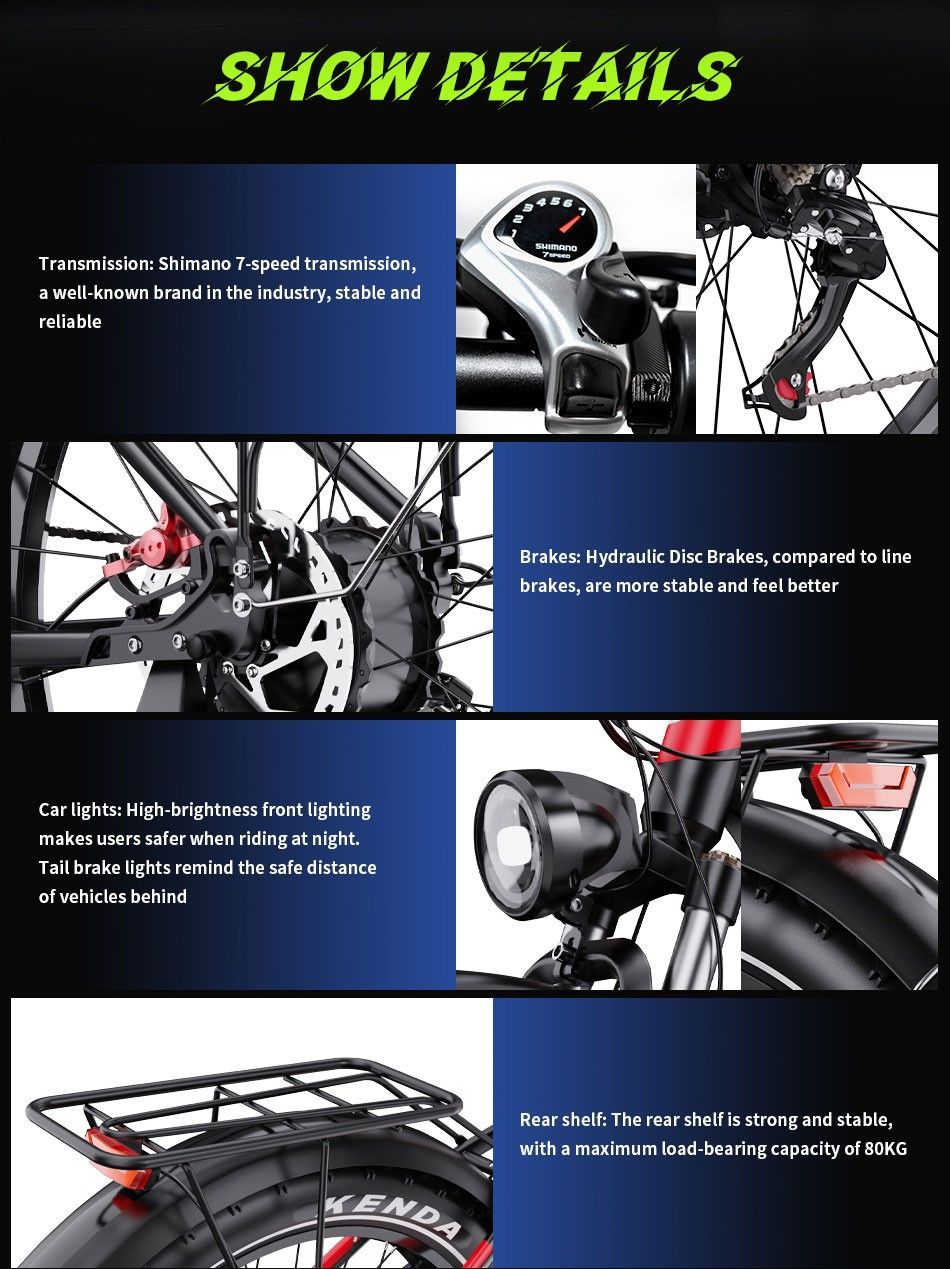 SHOW DETAILS

Transmission: Shimano 7-speed transmission, a well-known brand in the industry, stable and reliable

1 2 3 4 5 6 7
SHIMANO
7SPEED

Brakes: Hydraulic Disc Brakes, compared to line brakes, are more stable and feel better

Car lights: High-brightness front lighting makes users safer when riding at night. Tail brake lights remind the safe distance of vehicles behind

Rear shelf: The rear shelf is strong and stable, with a maximum load-bearing capacity of 80KG

KENDA