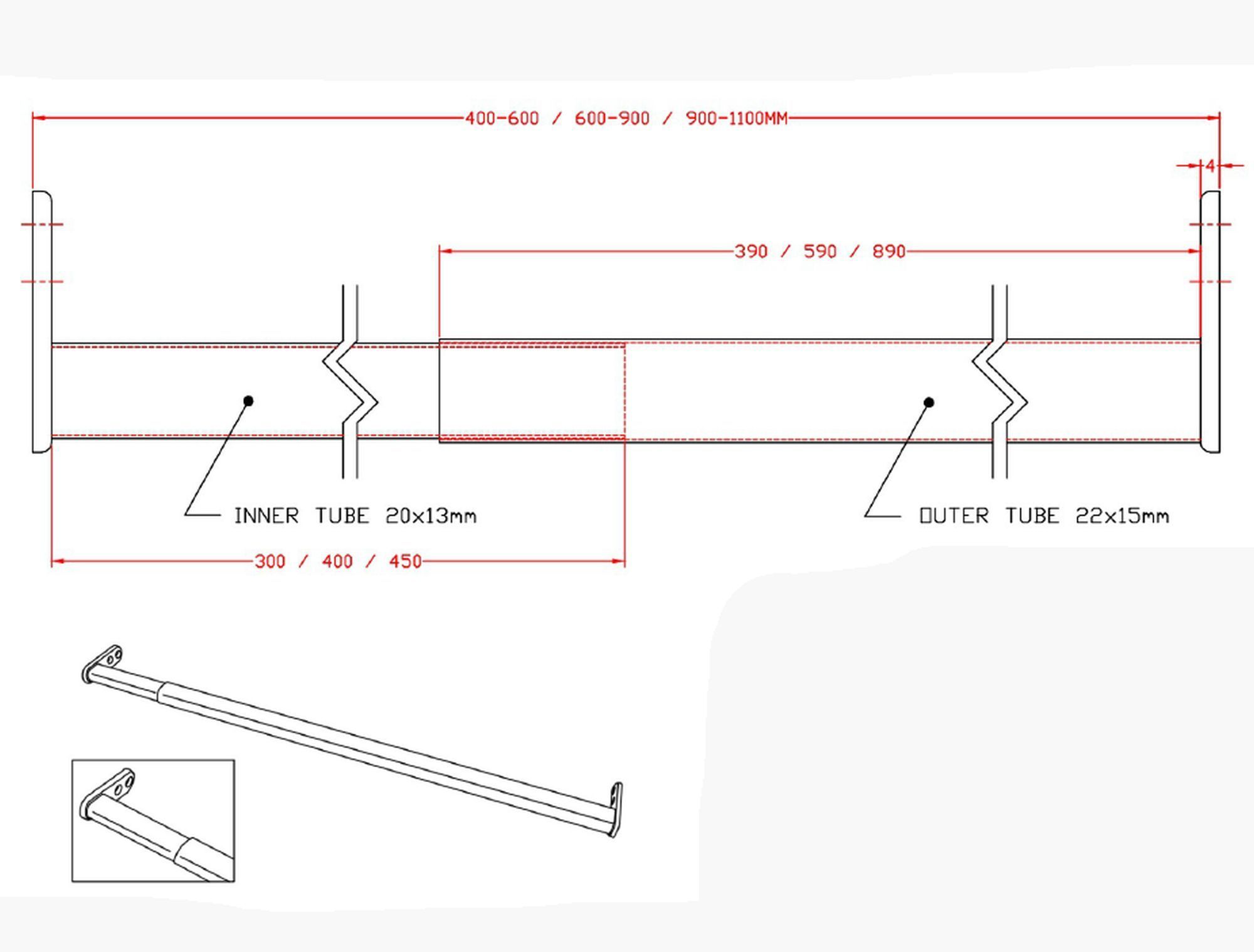 400-600 / 600-900 / 900-1100MM

4

390 / 590 / 890

INNER TUBE 20x13mm

OUTER TUBE 22x15mm

300 / 400 / 450