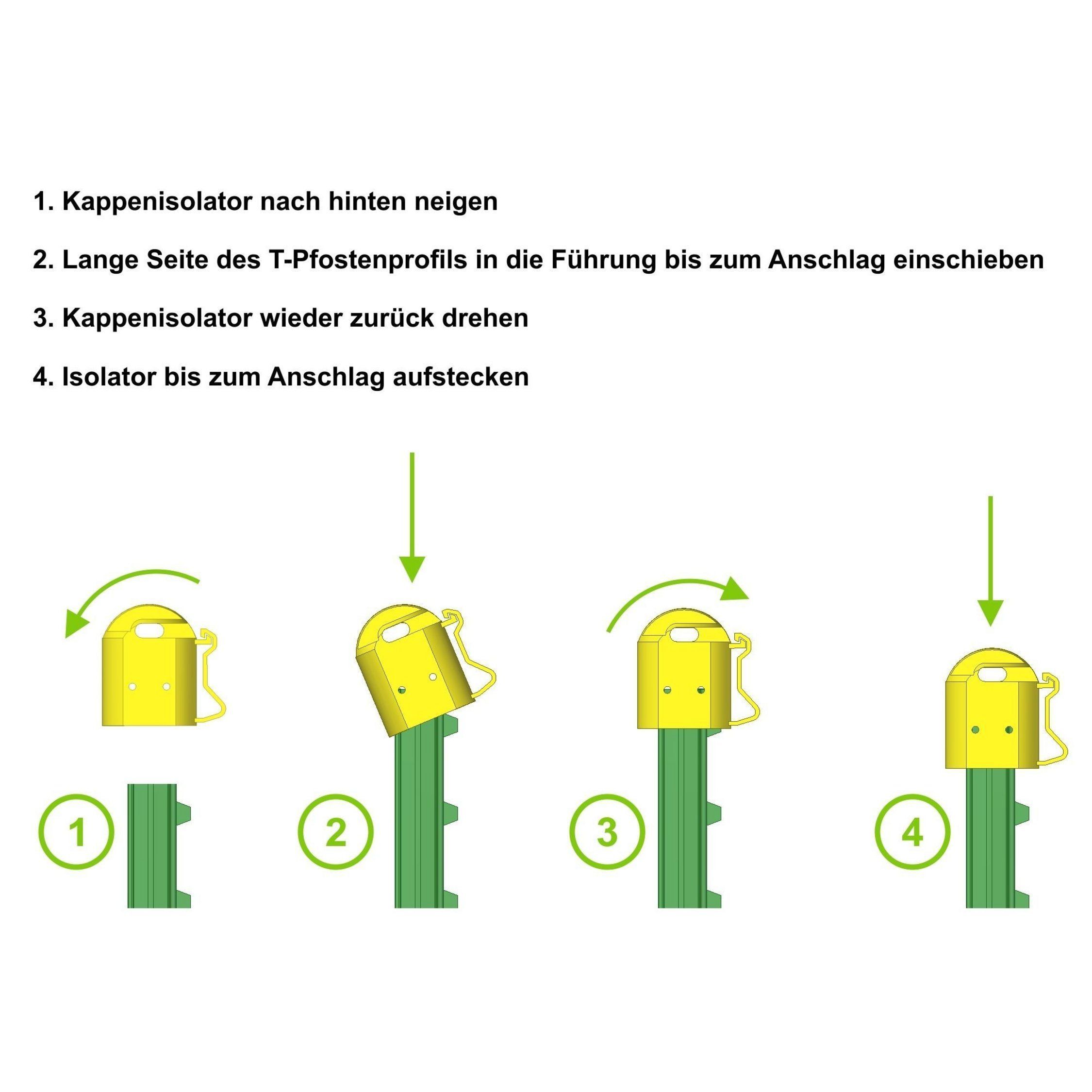 1. Kappenisolator nach hinten neigen

2. Lange Seite des T-Pfostenprofils in die Führung bis zum Anschlag einschieben

3. Kappenisolator wieder zurück drehen

4. Isolator bis zum Anschlag aufstecken

1

2

3

4