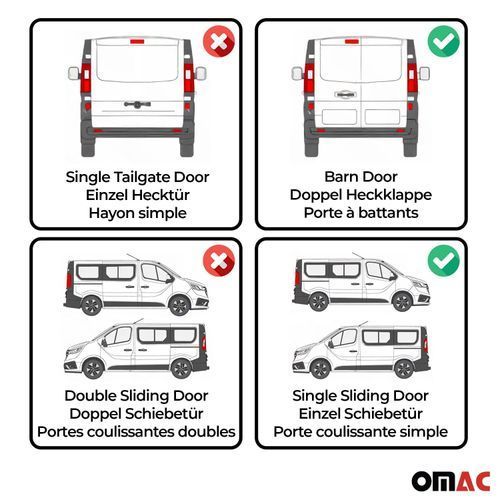 Single Tailgate Door
Einzel Hecktür
Hayon simple

Barn Door
Doppel Heckklappe
Porte à battants

Double Sliding Door
Doppel Schiebetür
Portes coulissantes doubles

Single Sliding Door
Einzel Schiebetür
Porte coulissante simple

OMAC