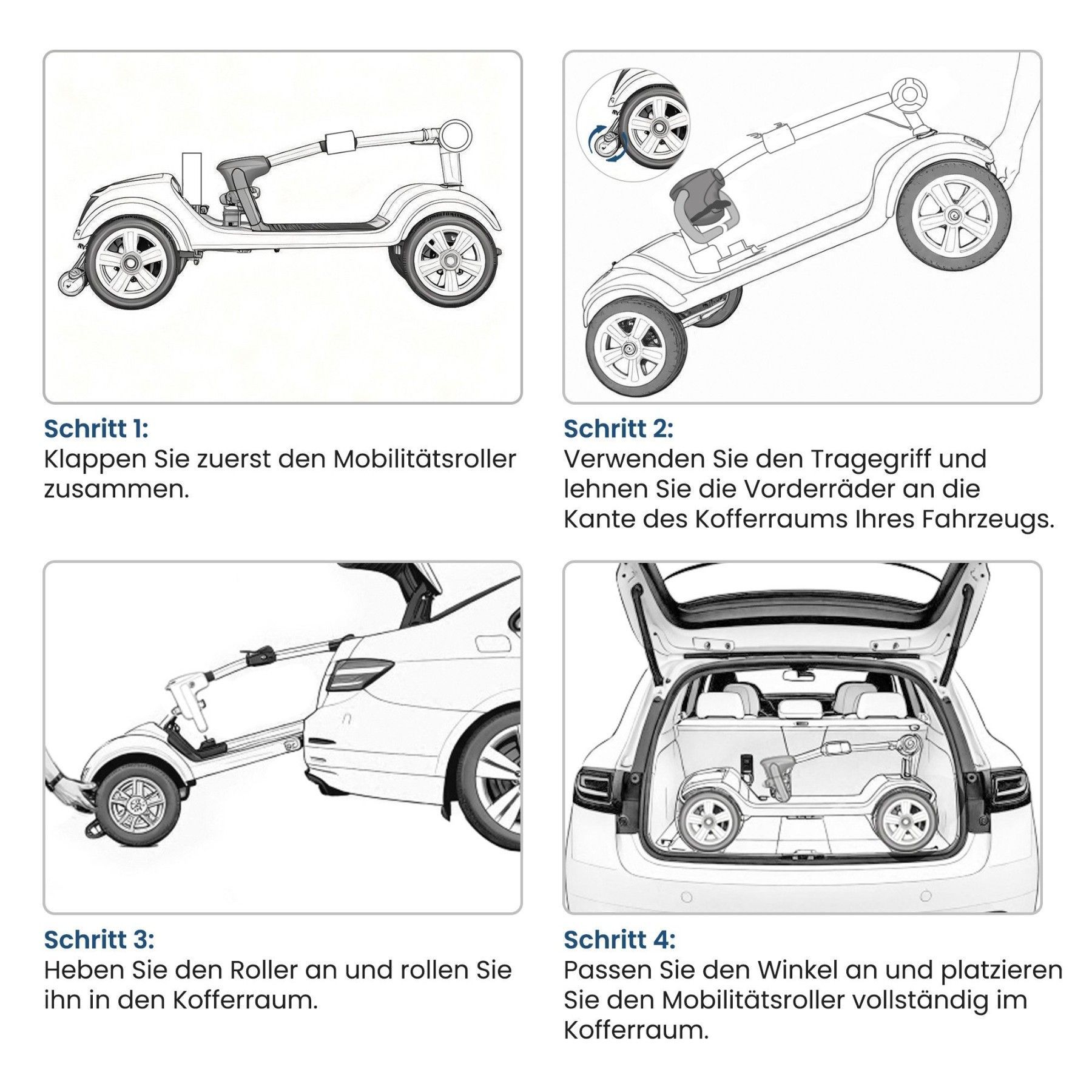 Schritt 1:
Klappen Sie zuerst den Mobilitätsroller zusammen.

Schritt 2:
Verwenden Sie den Tragegriff und lehnen Sie die Vorderräder an die Kante des Kofferraums Ihres Fahrzeugs.

Schritt 3:
Heben Sie den Roller an und rollen Sie ihn in den Kofferraum.

Schritt 4:
Passen Sie den Winkel an und platzieren Sie den Mobilitätsroller vollständig im Kofferraum.