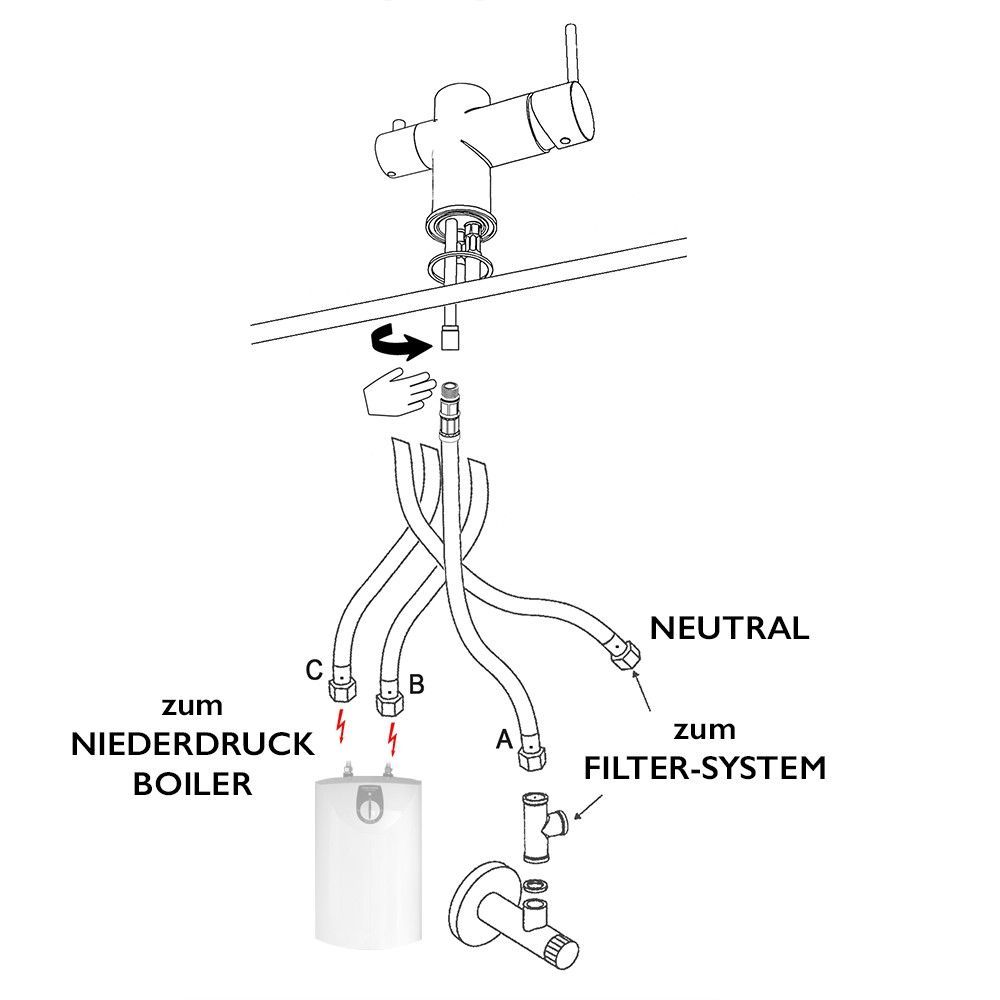 NEUTRAL

C

B

A

zum
NIEDERDRUCK
BOILER

zum
FILTER-SYSTEM