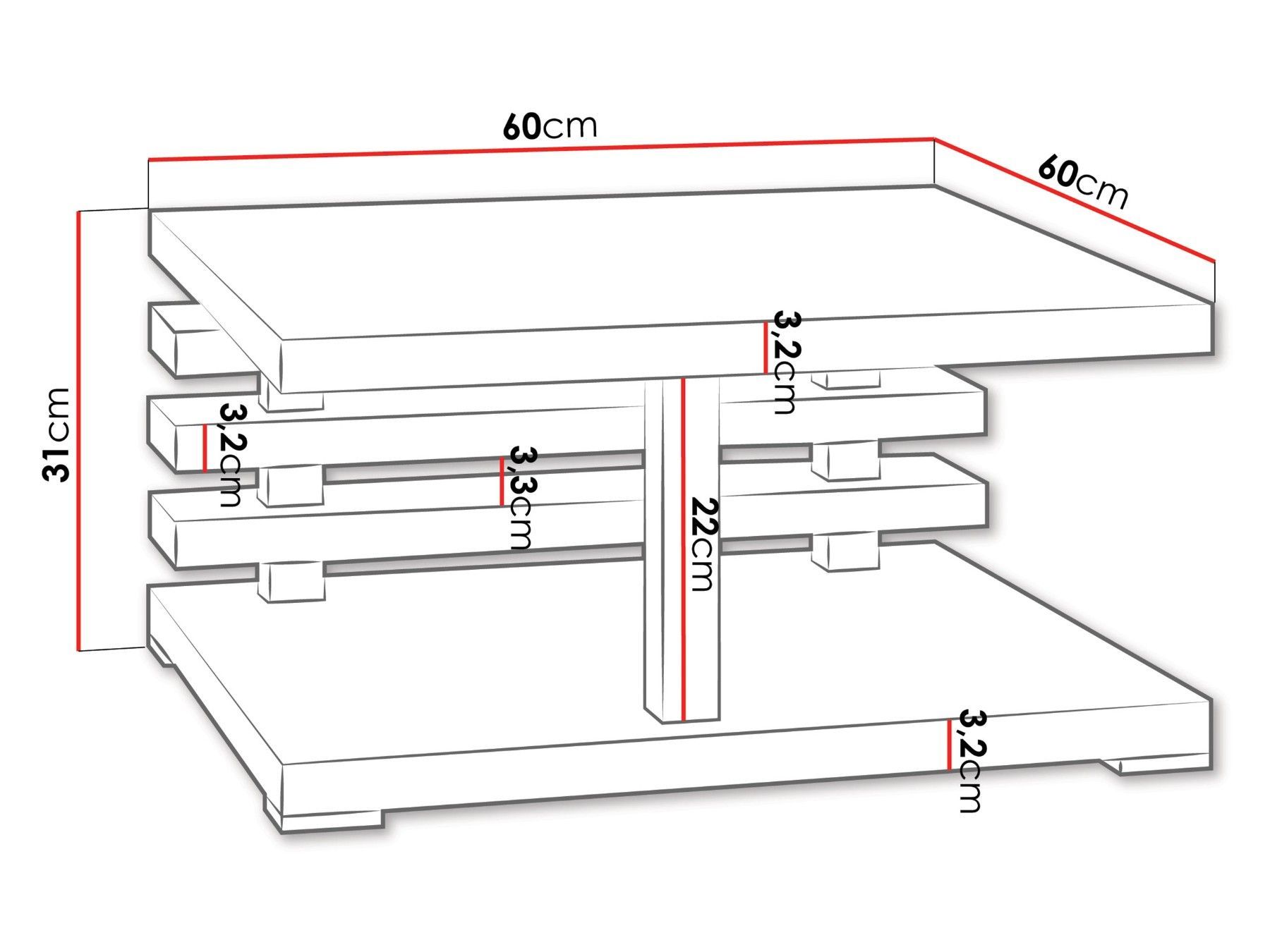 60cm

60cm

31cm

3,2cm

3,2cm

3,3cm

22cm

3,2cm