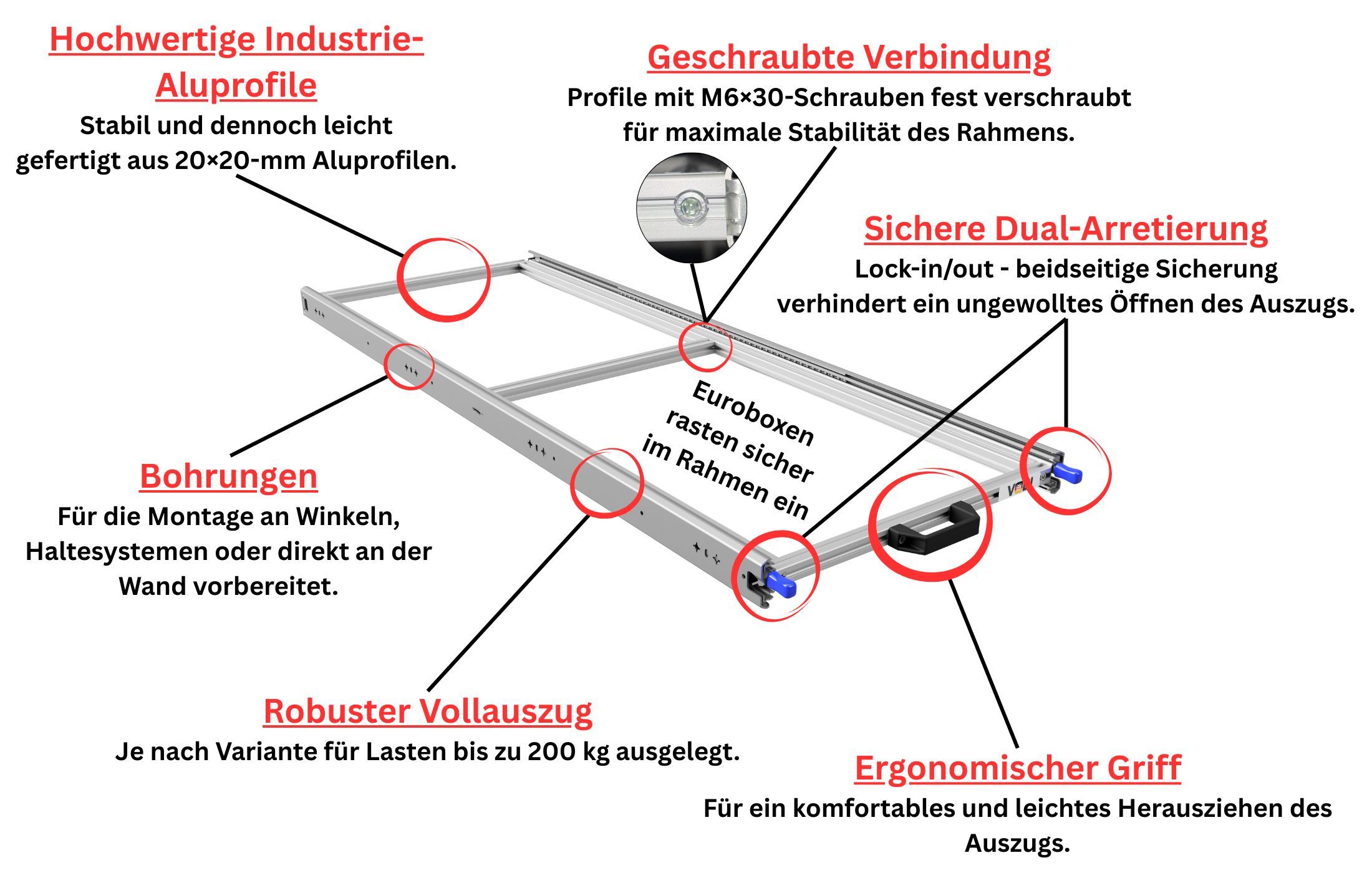 Hochwertige Industrie-Aluprofile
Stabil und dennoch leicht gefertigt aus 20×20-mm Aluprofilen.

Geschraubte Verbindung
Profile mit M6×30-Schrauben fest verschraubt für maximale Stabilität des Rahmens.

Sichere Dual-Arretierung
Lock-in/out - beidseitige Sicherung verhindert ein ungewolltes Öffnen des Auszugs.

Euroboxen rasten sicher im Rahmen ein

Bohrungen
Für die Montage an Winkeln, Haltesystemen oder direkt an der Wand vorbereitet.

Robuster Vollauszug
Je nach Variante für Lasten bis zu 200 kg ausgelegt.

Ergonomischer Griff
Für ein komfortables und leichtes Herausziehen des Auszugs.