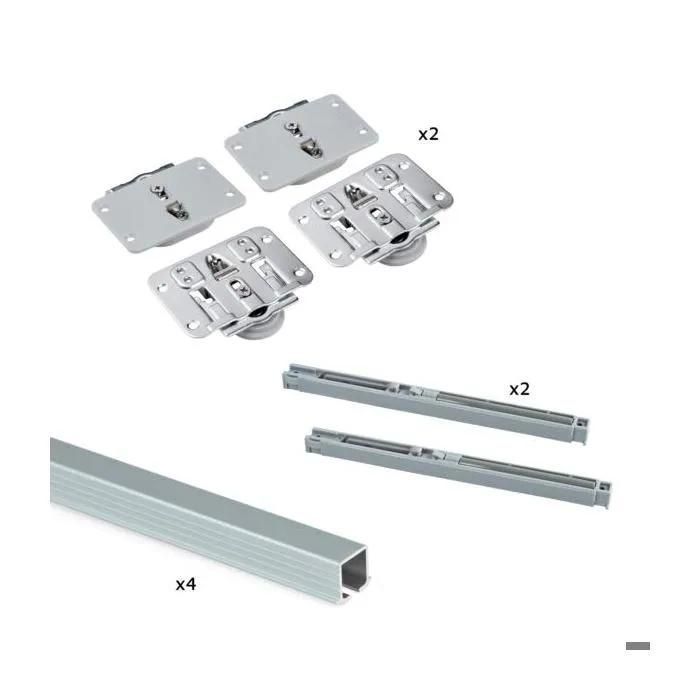 x2

x2

x4