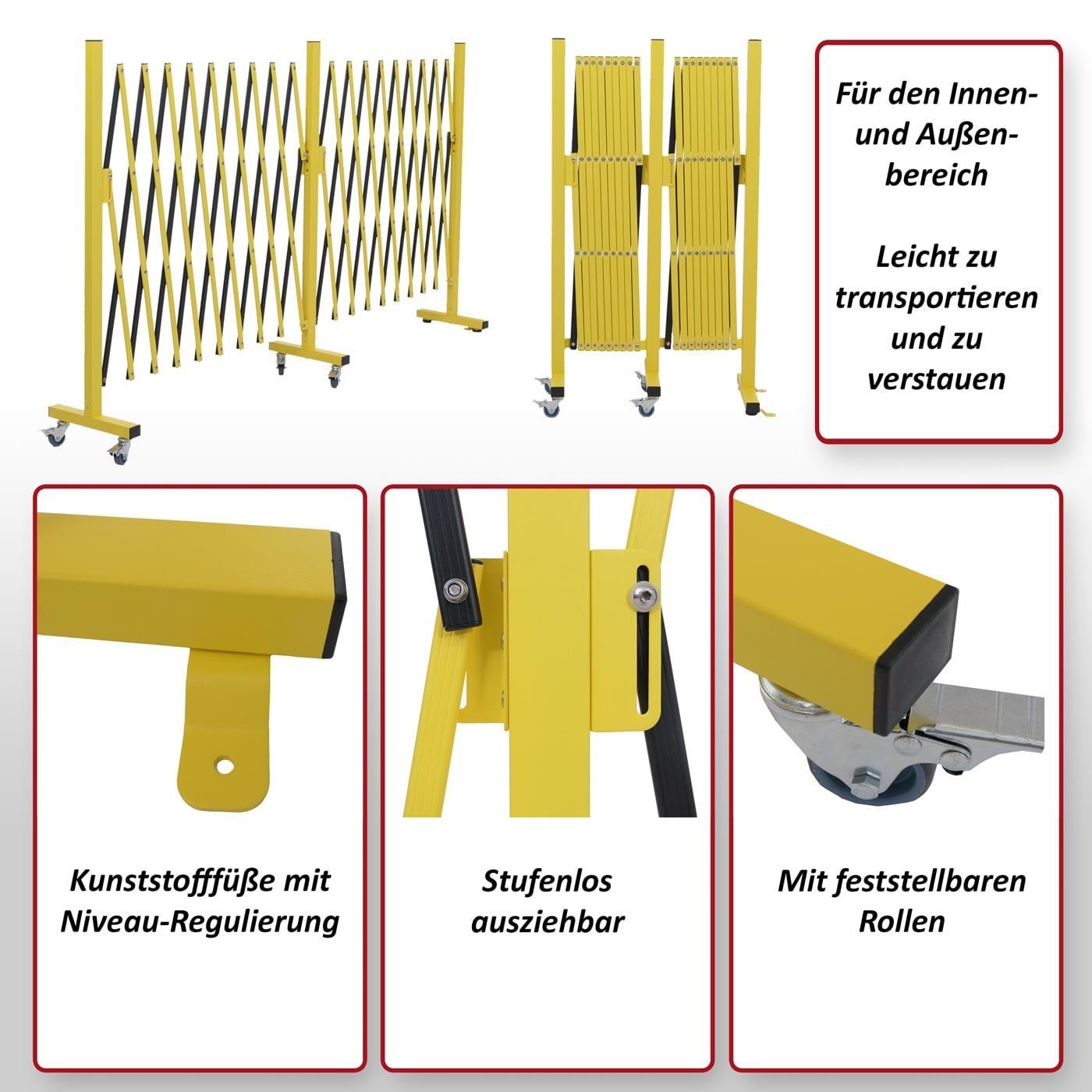 Für den Innen- und Außenbereich

Leicht zu transportieren und zu verstauen

Kunststofffüße mit Niveau-Regulierung

Stufenlos ausziehbar

Mit feststellbaren Rollen