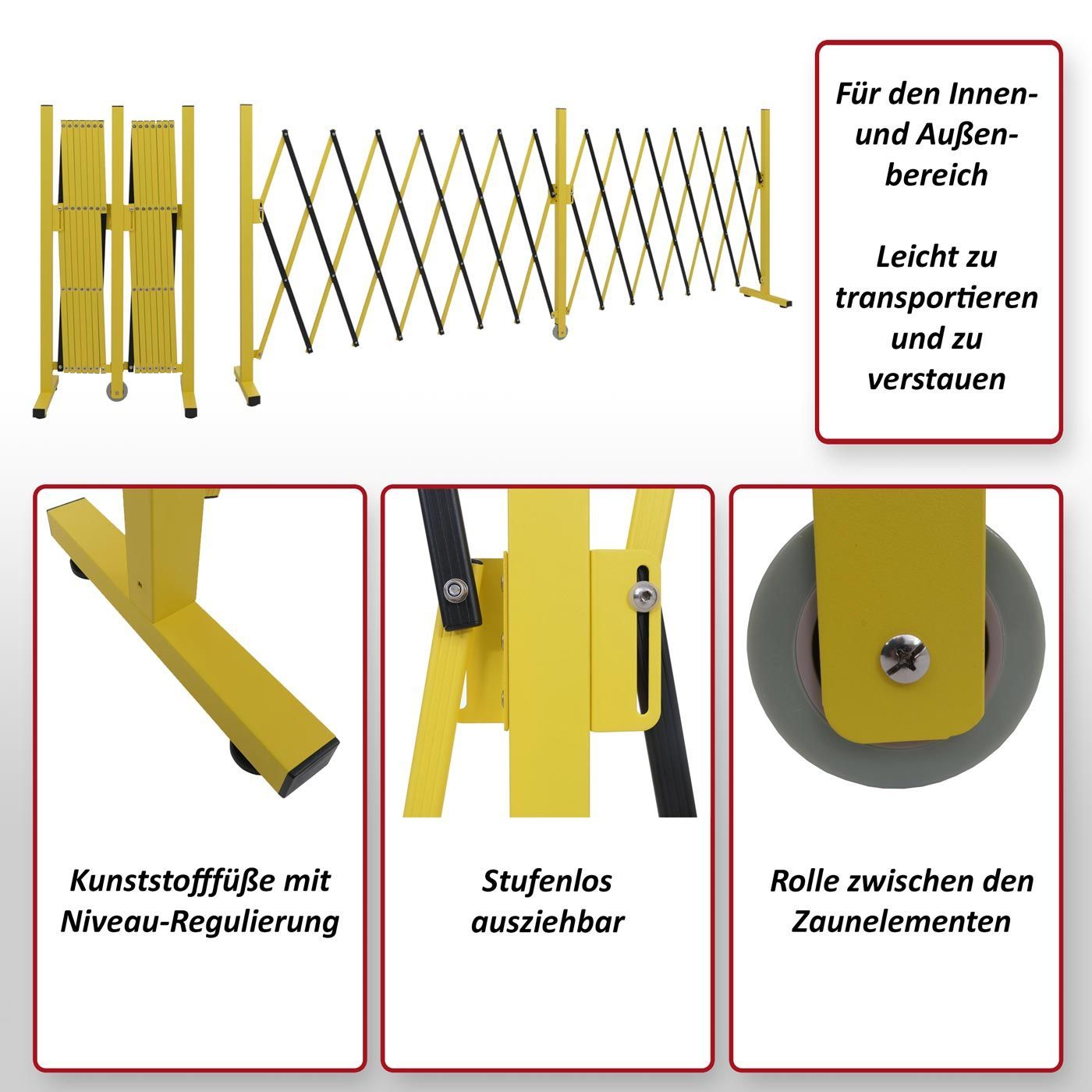 Für den Innen- und Außenbereich

Leicht zu transportieren und zu verstauen

Kunststofffüße mit Niveau-Regulierung

Stufenlos ausziehbar

Rolle zwischen den Zaunelementen