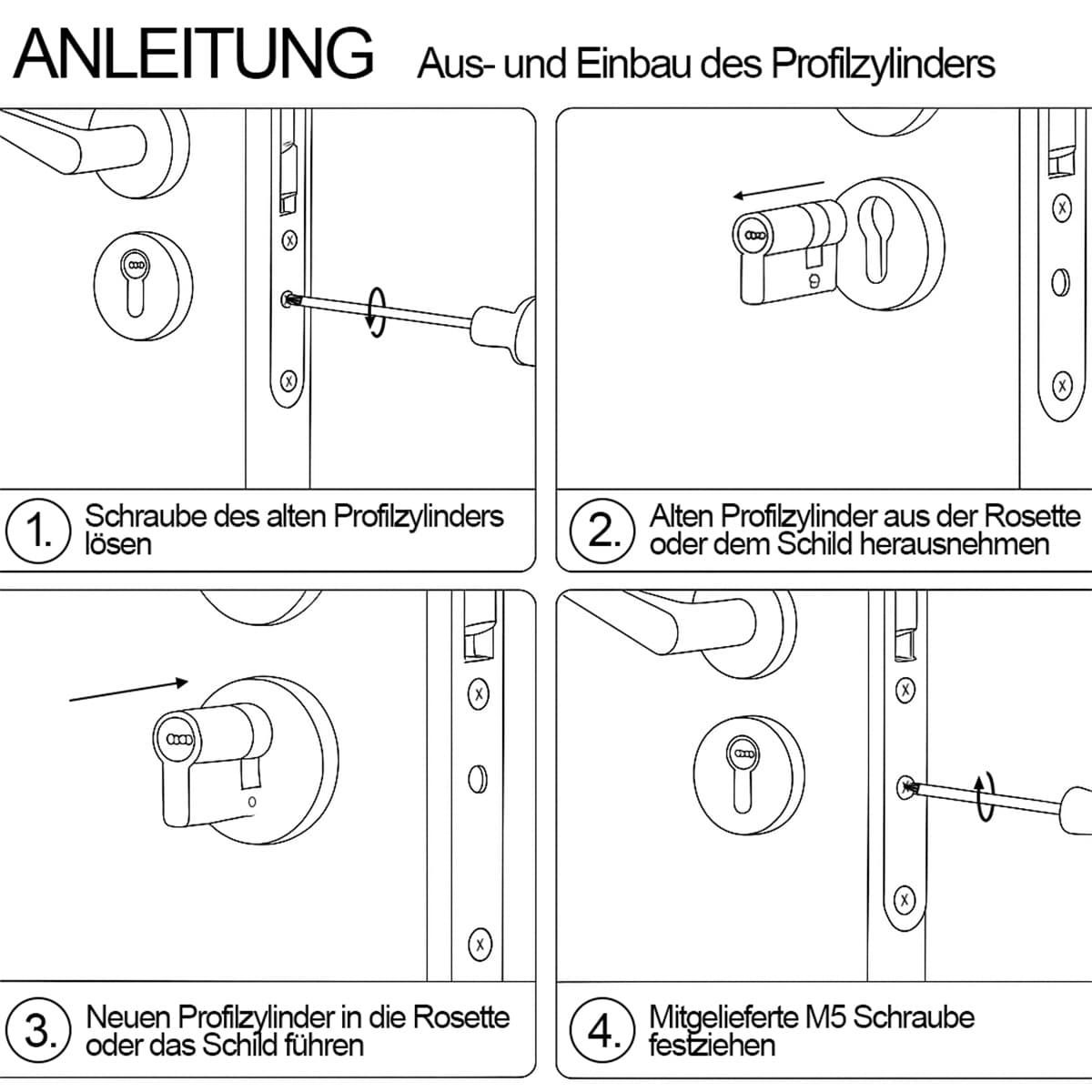 ANLEITUNG Aus- und Einbau des Profilzylinders

1. Schraube des alten Profilzylinders lösen

2. Alten Profilzylinder aus der Rosette oder dem Schild herausnehmen

3. Neuen Profilzylinder in die Rosette oder das Schild führen

4. Mitgelieferte M5 Schraube festziehen