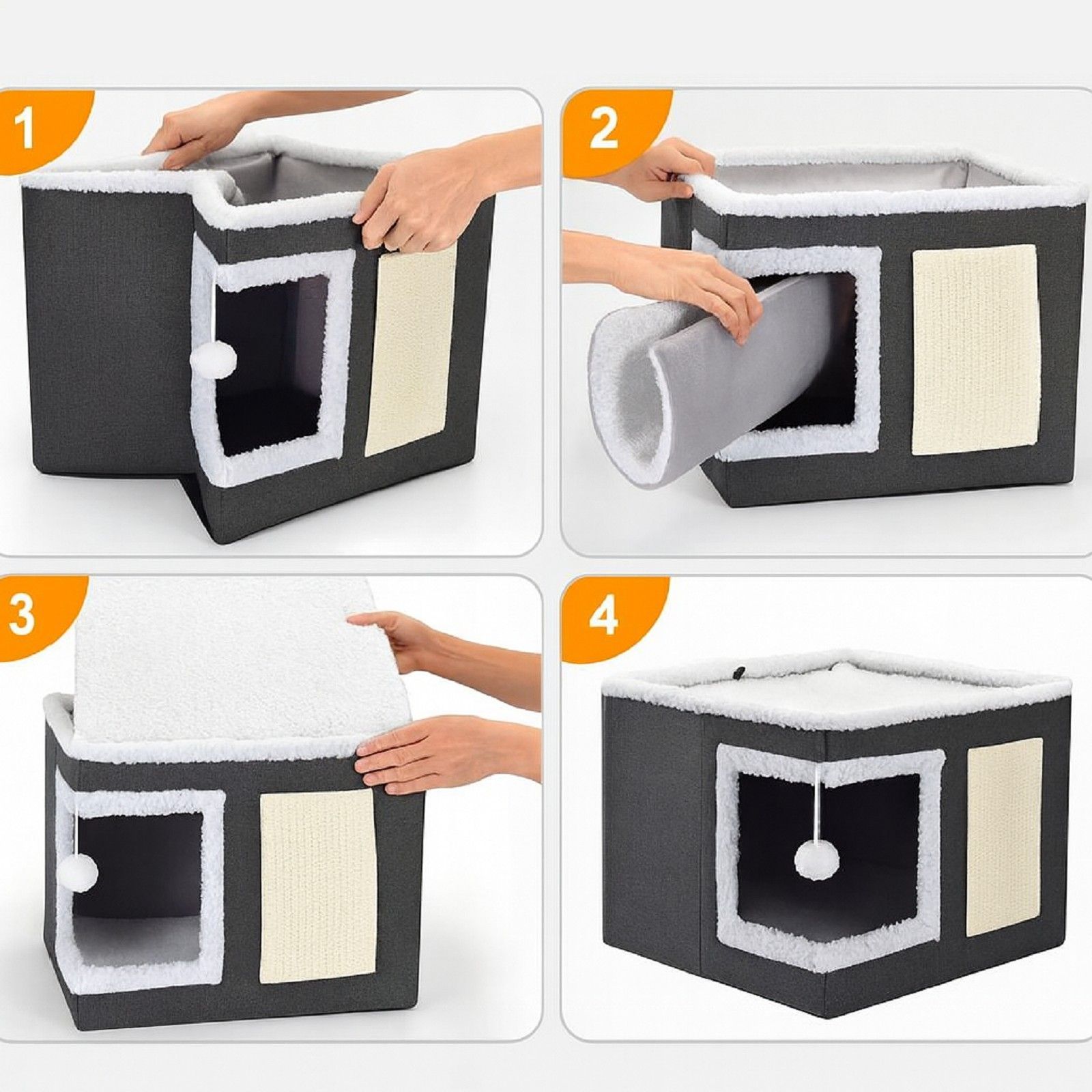 1

2

3

4