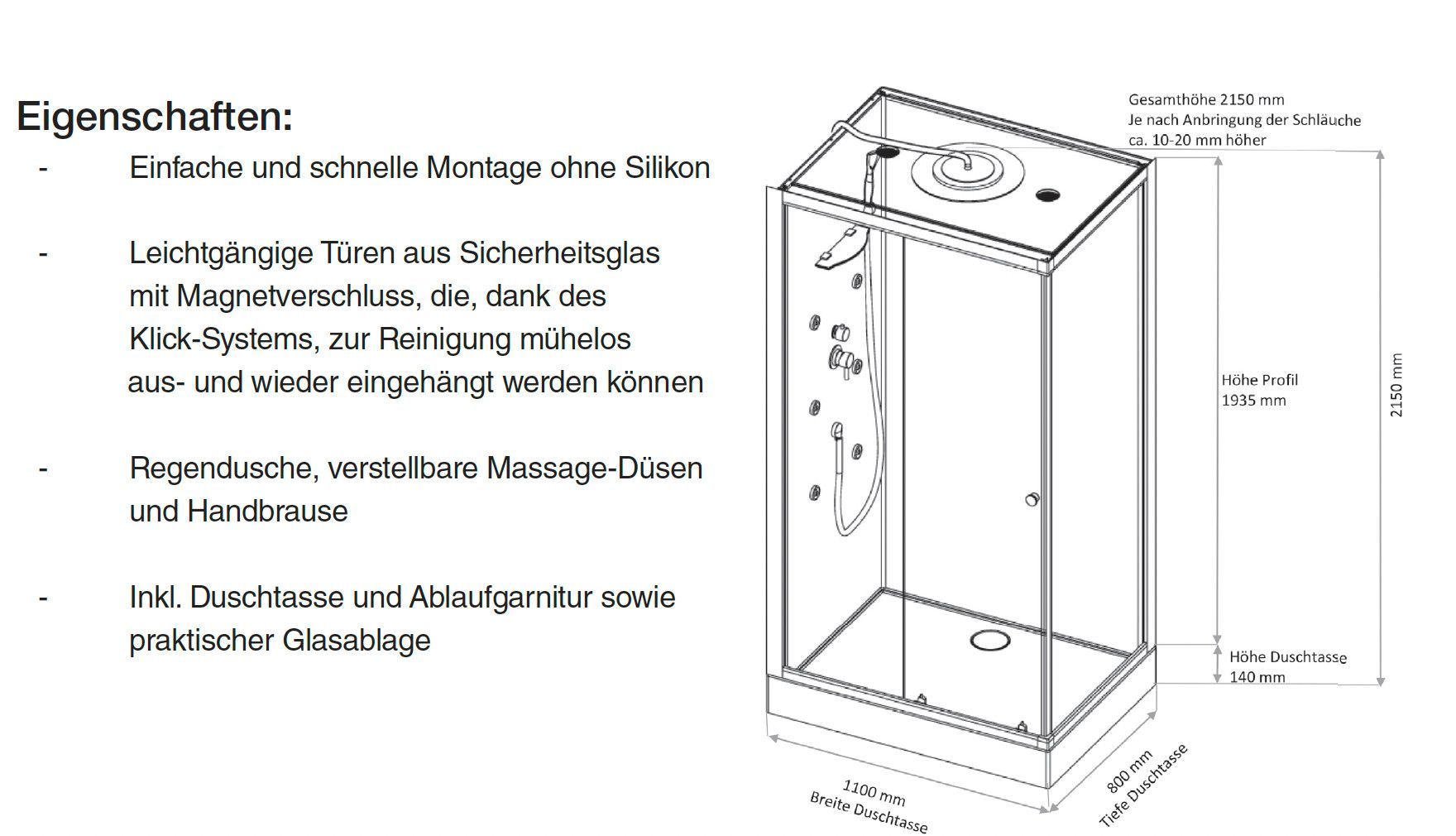 Eigenschaften:

- Einfache und schnelle Montage ohne Silikon

- Leichtgängige Türen aus Sicherheitsglas mit Magnetverschluss, die, dank des Klick-Systems, zur Reinigung mühelos aus- und wieder eingehängt werden können

- Regendusche, verstellbare Massage-Düsen und Handbrause

- Inkl. Duschtasse und Ablaufgarnitur sowie praktischer Glasablage

Gesamthöhe 2150 mm
Je nach Anbringung der Schläuche ca. 10-20 mm höher

Höhe Profil
1935 mm

2150 mm

Höhe Duschtasse
140 mm

1100 mm
Breite Duschtasse

800 mm
Tiefe Duschtasse