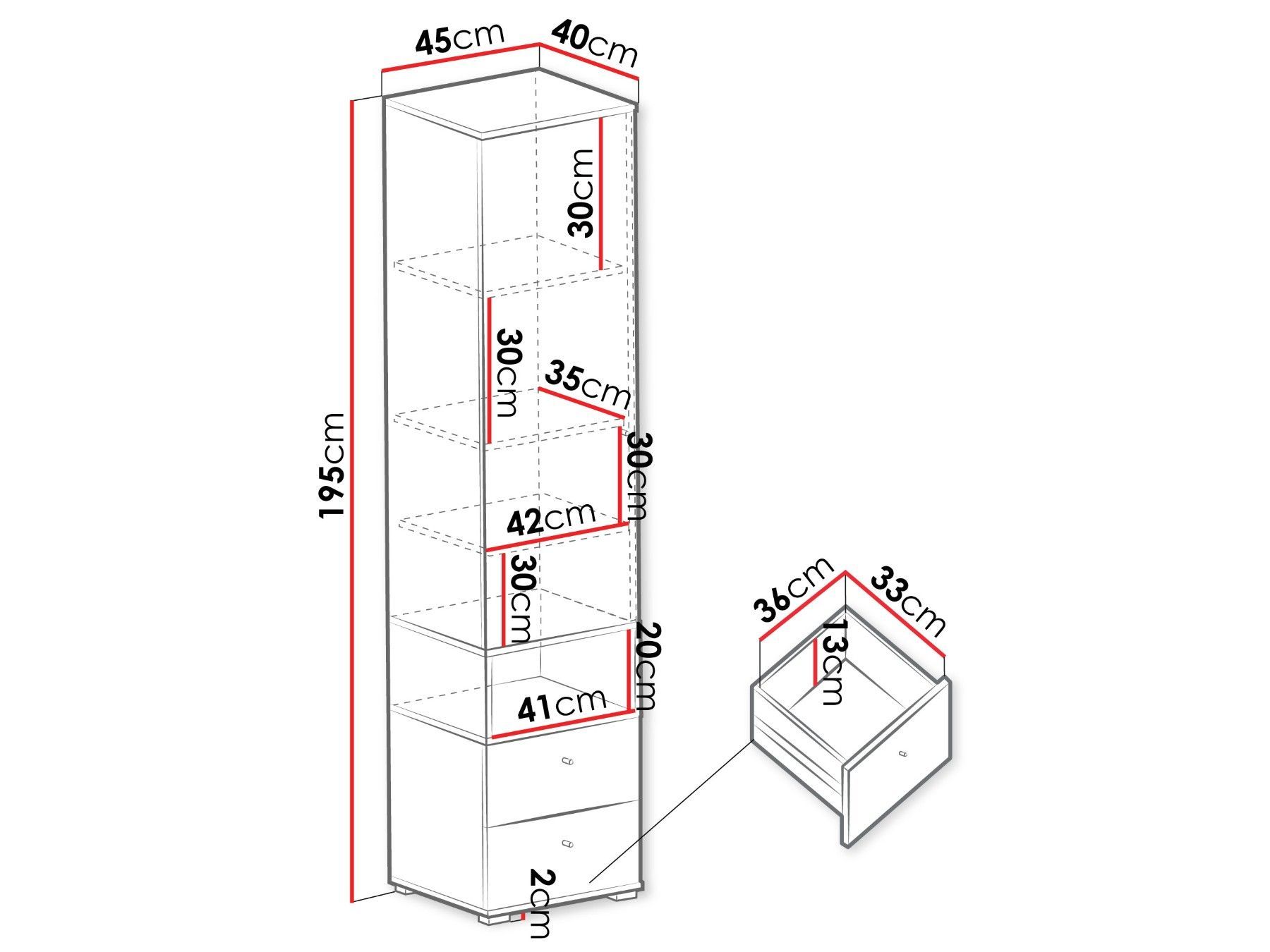 45cm
40cm
195cm
30cm
30cm
35cm
30cm
42cm
30cm
20cm
41cm
2cm
36cm
33cm
13cm