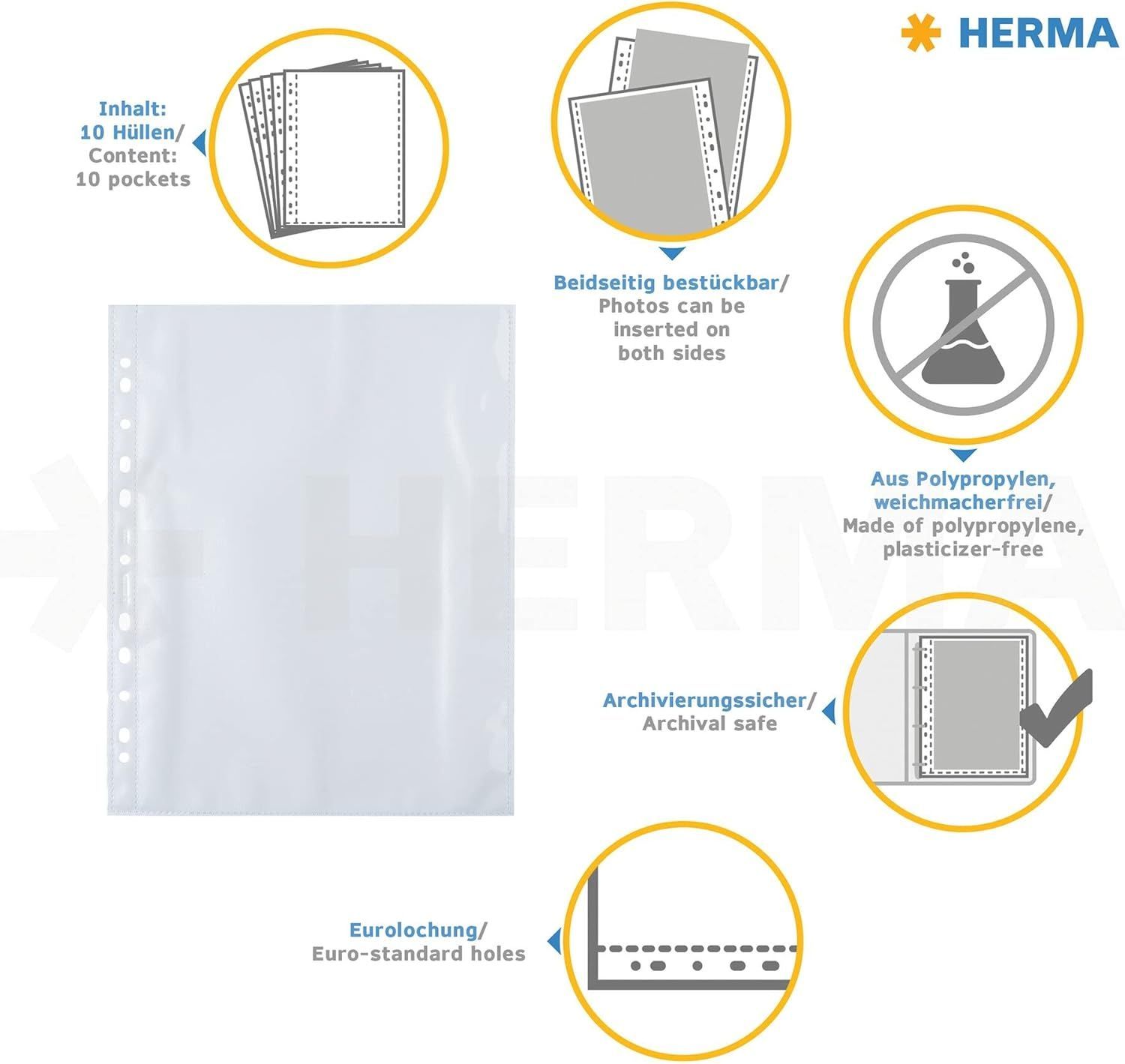 HERMA

Inhalt:
10 Hüllen/
Content:
10 pockets

Beidseitig bestückbar/
Photos can be inserted on both sides

Aus Polypropylen, weichmacherfrei/
Made of polypropylene, plasticizer-free

HERMA

Archivierungssicher/
Archival safe

Eurolochung/
Euro-standard holes