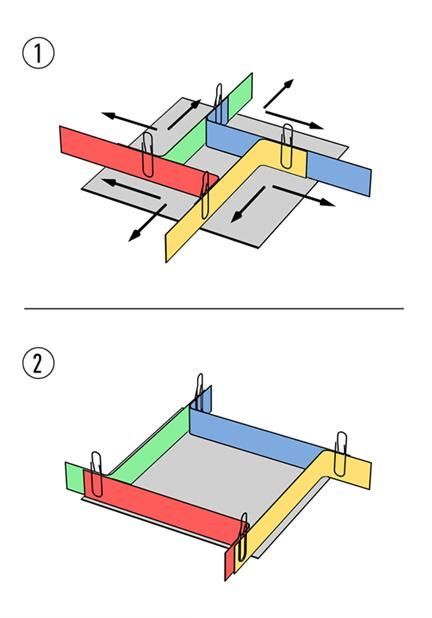 1

2