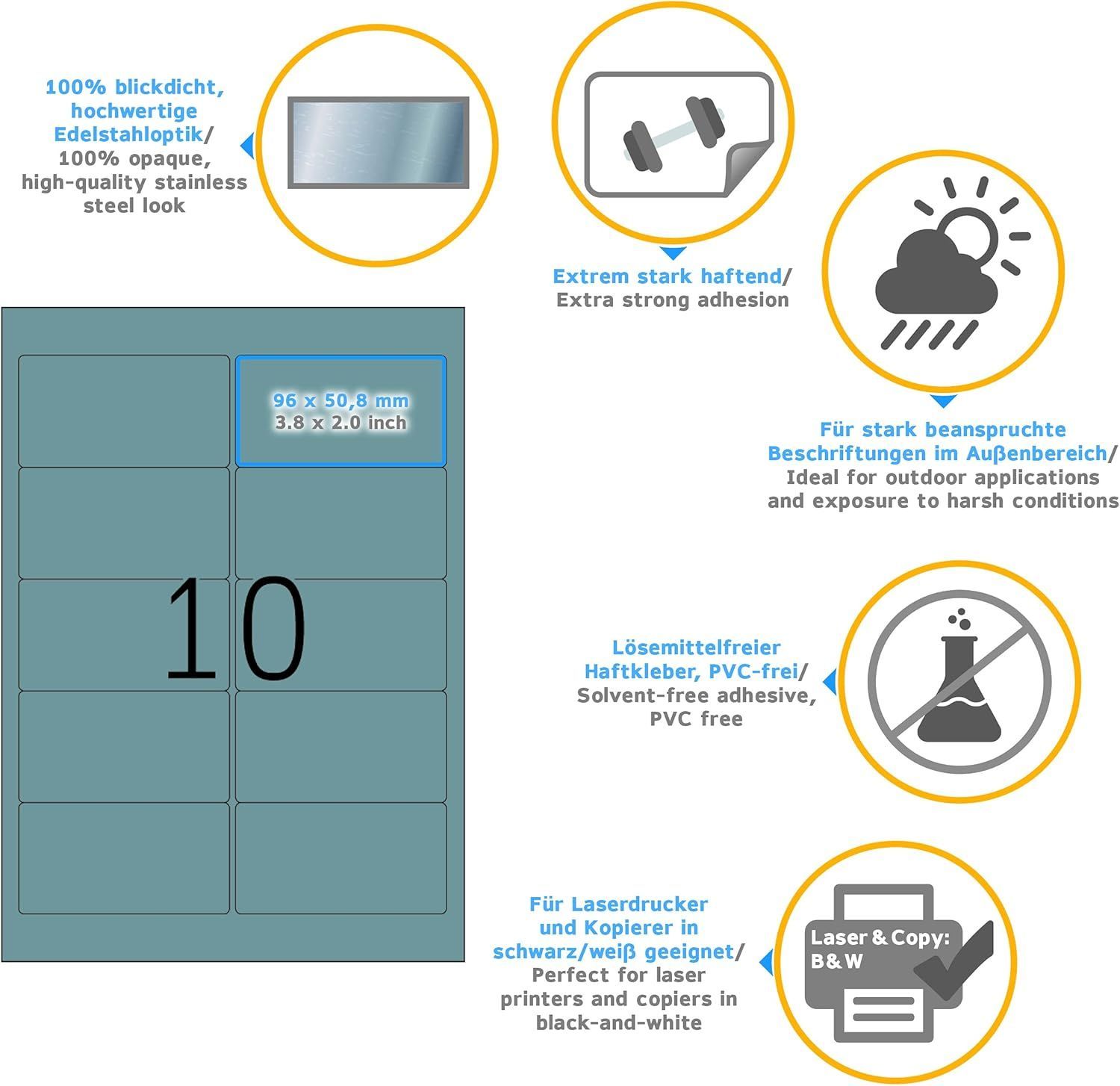 100% blickdicht, hochwertige Edelstahloptik/ 100% opaque, high-quality stainless steel look

Extrem stark haftend/ Extra strong adhesion

Für stark beanspruchte Beschriftungen im Außenbereich/ Ideal for outdoor applications and exposure to harsh conditions

96 x 50,8 mm
3.8 x 2.0 inch

10

Lösemittelfreier Haftkleber, PVC-frei/ Solvent-free adhesive, PVC free

Für Laserdrucker und Kopierer in schwarz/weiß geeignet/ Perfect for laser printers and copiers in black-and-white

Laser & Copy: B & W