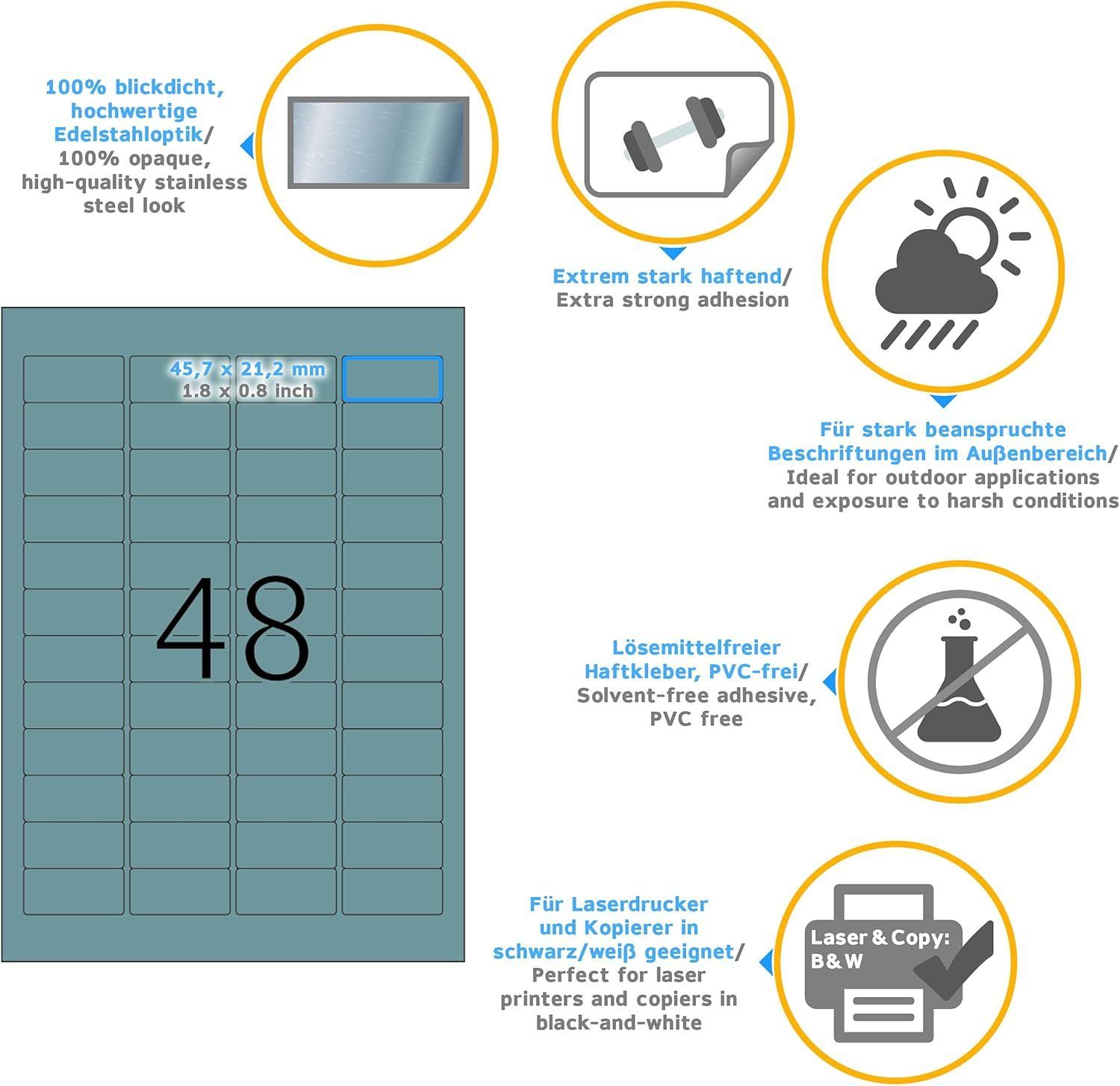 100% blickdicht, hochwertige Edelstahloptik/ 100% opaque, high-quality stainless steel look

Extrem stark haftend/ Extra strong adhesion

Für stark beanspruchte Beschriftungen im Außenbereich/ Ideal for outdoor applications and exposure to harsh conditions

45,7 x 21,2 mm
1.8 x 0.8 inch

48

Lösemittelfreier Haftkleber, PVC-frei/ Solvent-free adhesive, PVC free

Für Laserdrucker und Kopierer in schwarz/weiß geeignet/ Perfect for laser printers and copiers in black-and-white

Laser & Copy: B & W