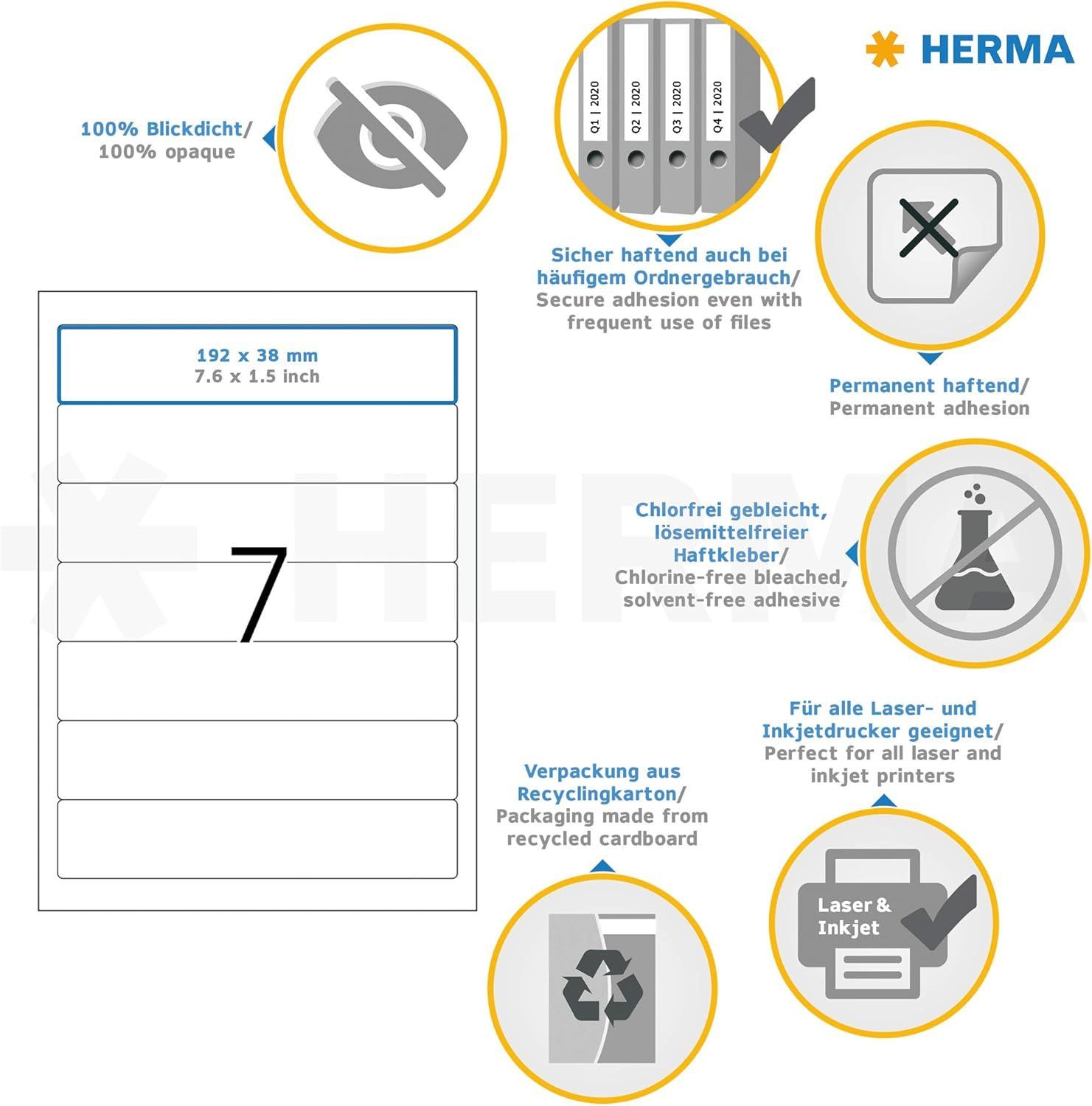 HERMA

100% Blickdicht/
100% opaque

Q1 | 2020
Q2 | 2020
Q3 | 2020
Q4 | 2020

Sicher haftend auch bei häufigem Ordnergebrauch/
Secure adhesion even with frequent use of files

Permanent haftend/
Permanent adhesion

192 x 38 mm
7.6 x 1.5 inch

7

HERMA

Chlorfrei gebleicht, lösemittelfreier Haftkleber/
Chlorine-free bleached, solvent-free adhesive

Für alle Laser- und Inkjetdrucker geeignet/
Perfect for all laser and inkjet printers

Verpackung aus Recyclingkarton/
Packaging made from recycled cardboard

Laser & Inkjet