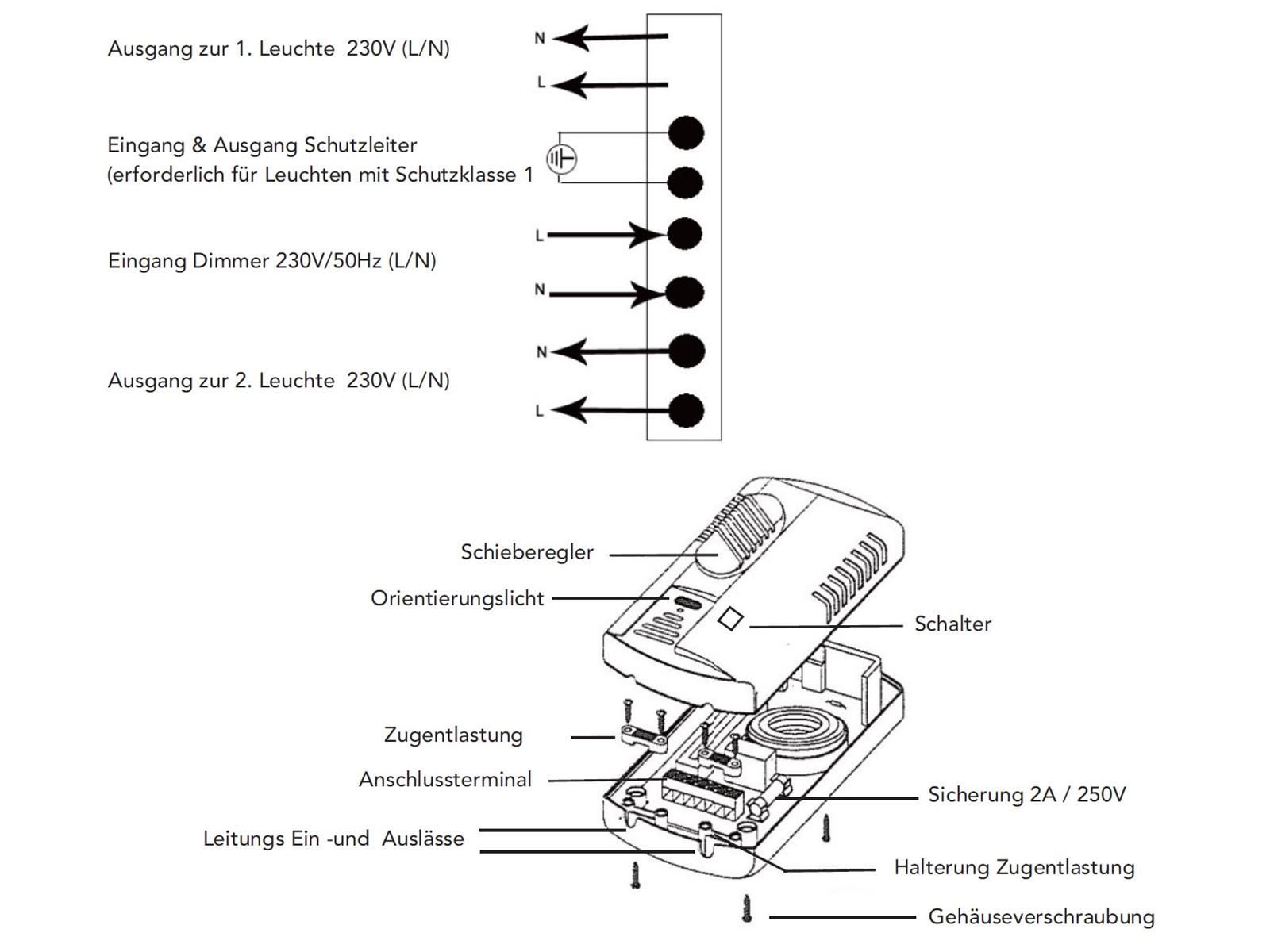 Ausgang zur 1. Leuchte 230V (L/N)

N

L

Eingang & Ausgang Schutzleiter (erforderlich für Leuchten mit Schutzklasse 1

L

Eingang Dimmer 230V/50Hz (L/N)

N

N

Ausgang zur 2. Leuchte 230V (L/N)

L

Schieberegler

Orientierungslicht

Schalter

Zugentlastung

Anschlussterminal

Sicherung 2A / 250V

Leitungs Ein -und Auslässe

Halterung Zugentlastung

Gehäuseverschraubung