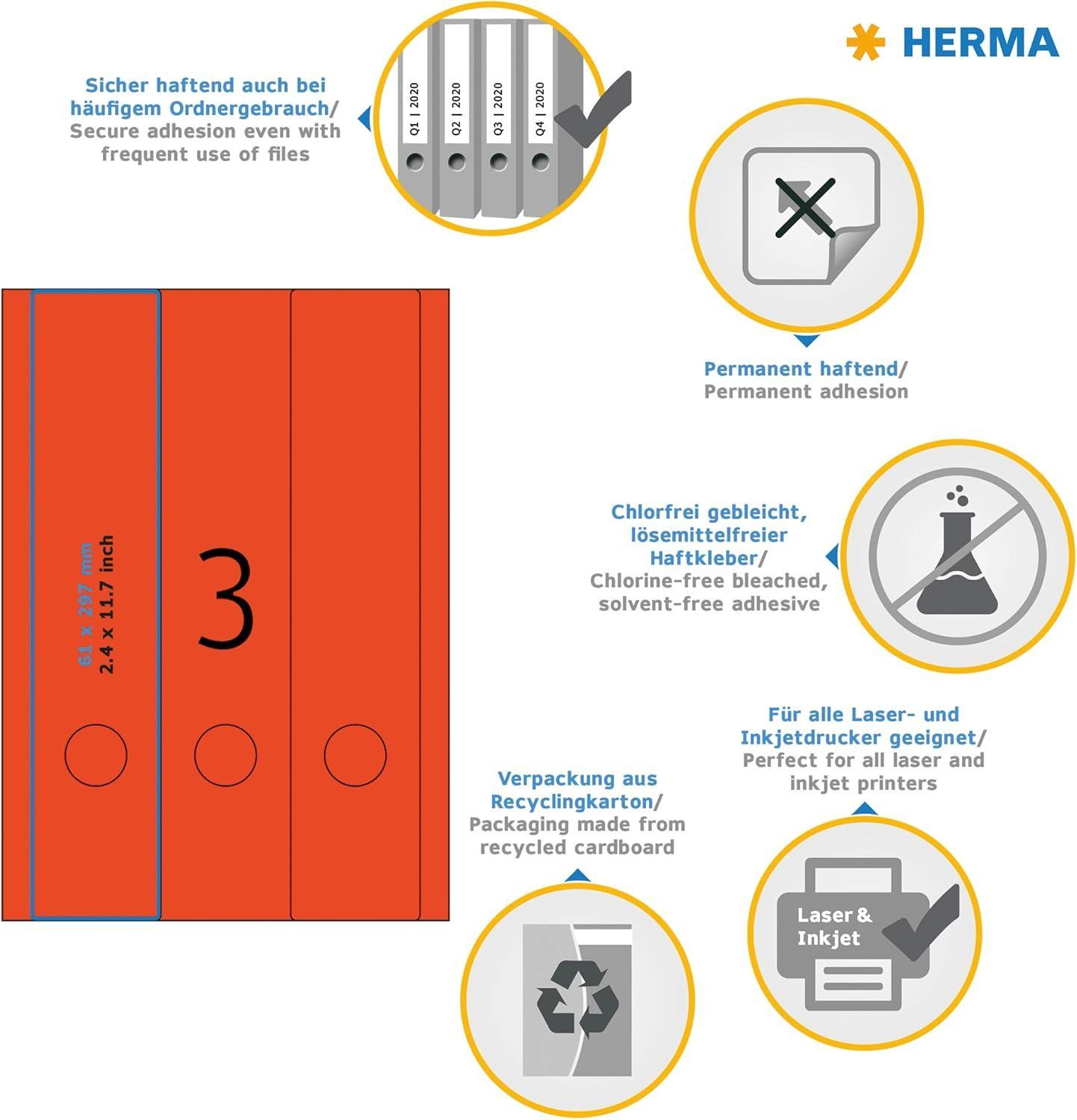 HERMA

Sicher haftend auch bei häufigem Ordnergebrauch/ Secure adhesion even with frequent use of files

Q1 | 2020
Q2 | 2020
Q3 | 2020
Q4 | 2020

Permanent haftend/ Permanent adhesion

61 x 297 mm
2.4 x 11.7 inch

3

Chlorfrei gebleicht, lösemittelfreier Haftkleber/ Chlorine-free bleached, solvent-free adhesive

Für alle Laser- und Inkjetdrucker geeignet/ Perfect for all laser and inkjet printers

Verpackung aus Recyclingkarton/ Packaging made from recycled cardboard

Laser & Inkjet