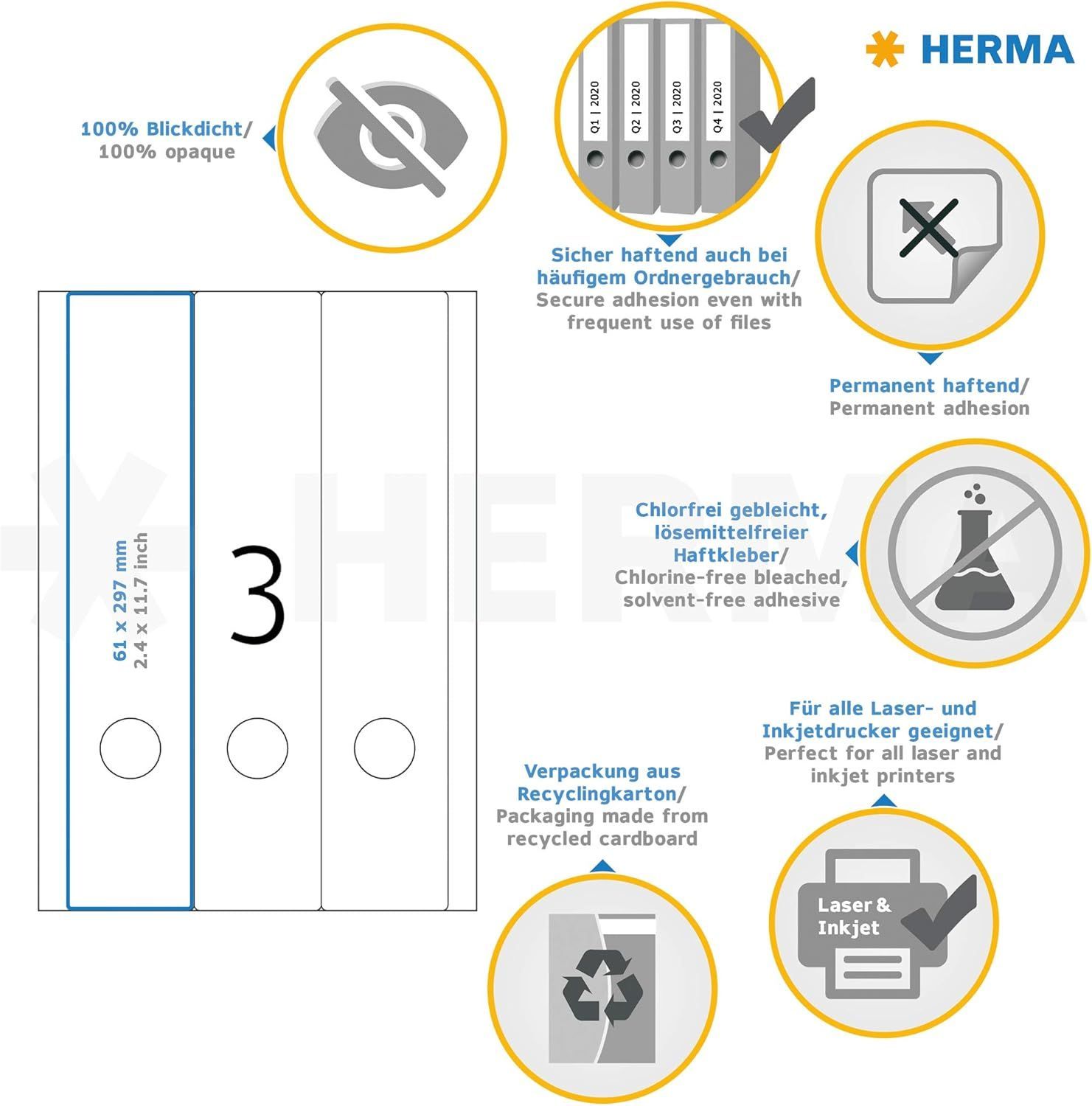 HERMA

100% Blickdicht/
100% opaque

Q1 | 2020
Q2 | 2020
Q3 | 2020
Q4 | 2020

Sicher haftend auch bei häufigem Ordnergebrauch/
Secure adhesion even with frequent use of files

Permanent haftend/
Permanent adhesion

61 x 297 mm
2.4 x 11.7 inch

3

HERMA

Chlorfrei gebleicht, lösemittelfreier Haftkleber/
Chlorine-free bleached, solvent-free adhesive

Für alle Laser- und Inkjetdrucker geeignet/
Perfect for all laser and inkjet printers

Verpackung aus Recyclingkarton/
Packaging made from recycled cardboard

Laser & Inkjet