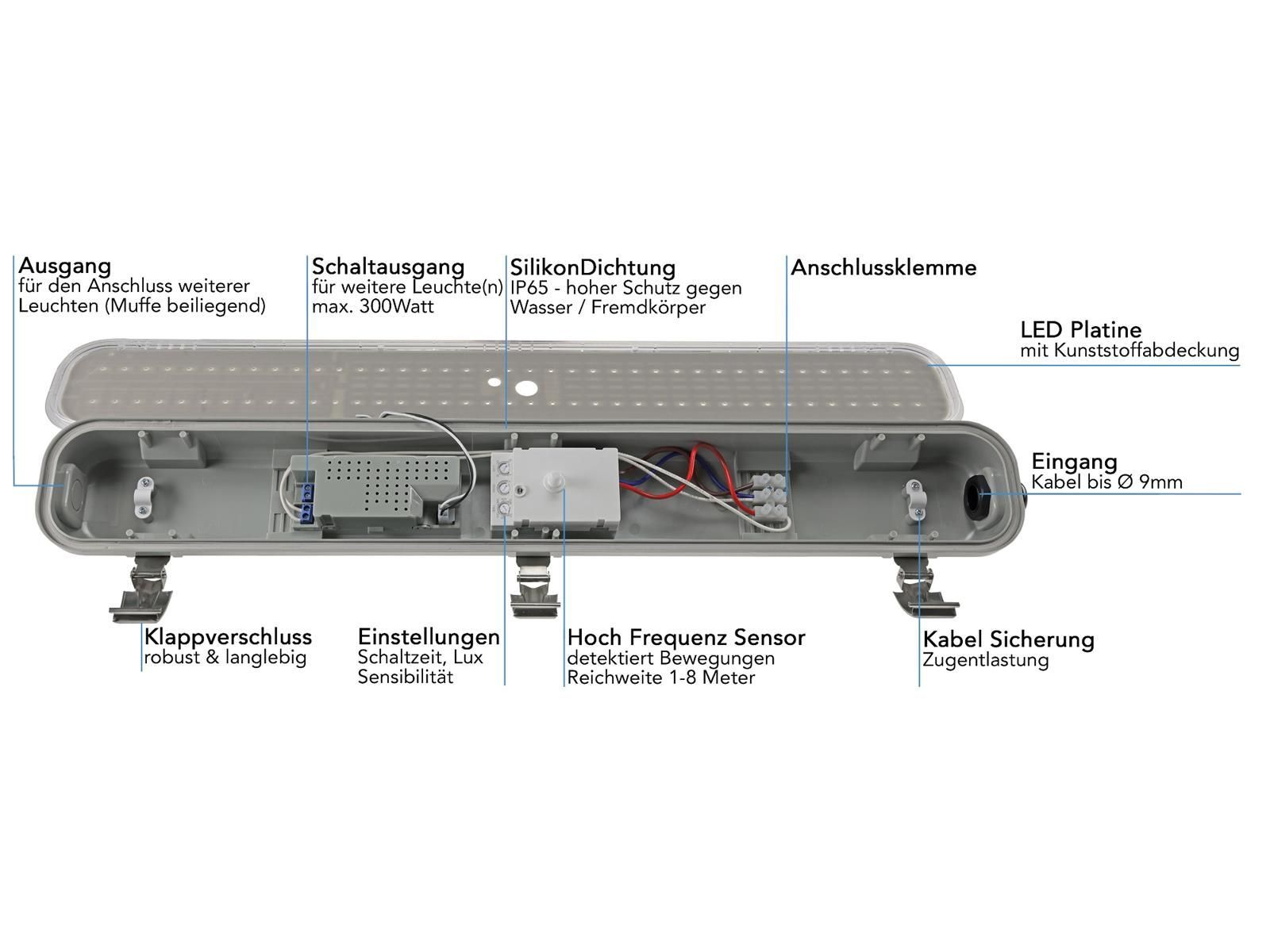 Ausgang
für den Anschluss weiterer Leuchten (Muffe beiliegend)

Schaltausgang
für weitere Leuchte(n) max. 300Watt

SilikonDichtung
IP65 - hoher Schutz gegen Wasser / Fremdkörper

Anschlussklemme

LED Platine
mit Kunststoffabdeckung

Eingang
Kabel bis Ø 9mm

Klappverschluss
robust & langlebig

Einstellungen
Schaltzeit, Lux Sensibilität

Hoch Frequenz Sensor
detektiert Bewegungen Reichweite 1-8 Meter

Kabel Sicherung
Zugentlastung