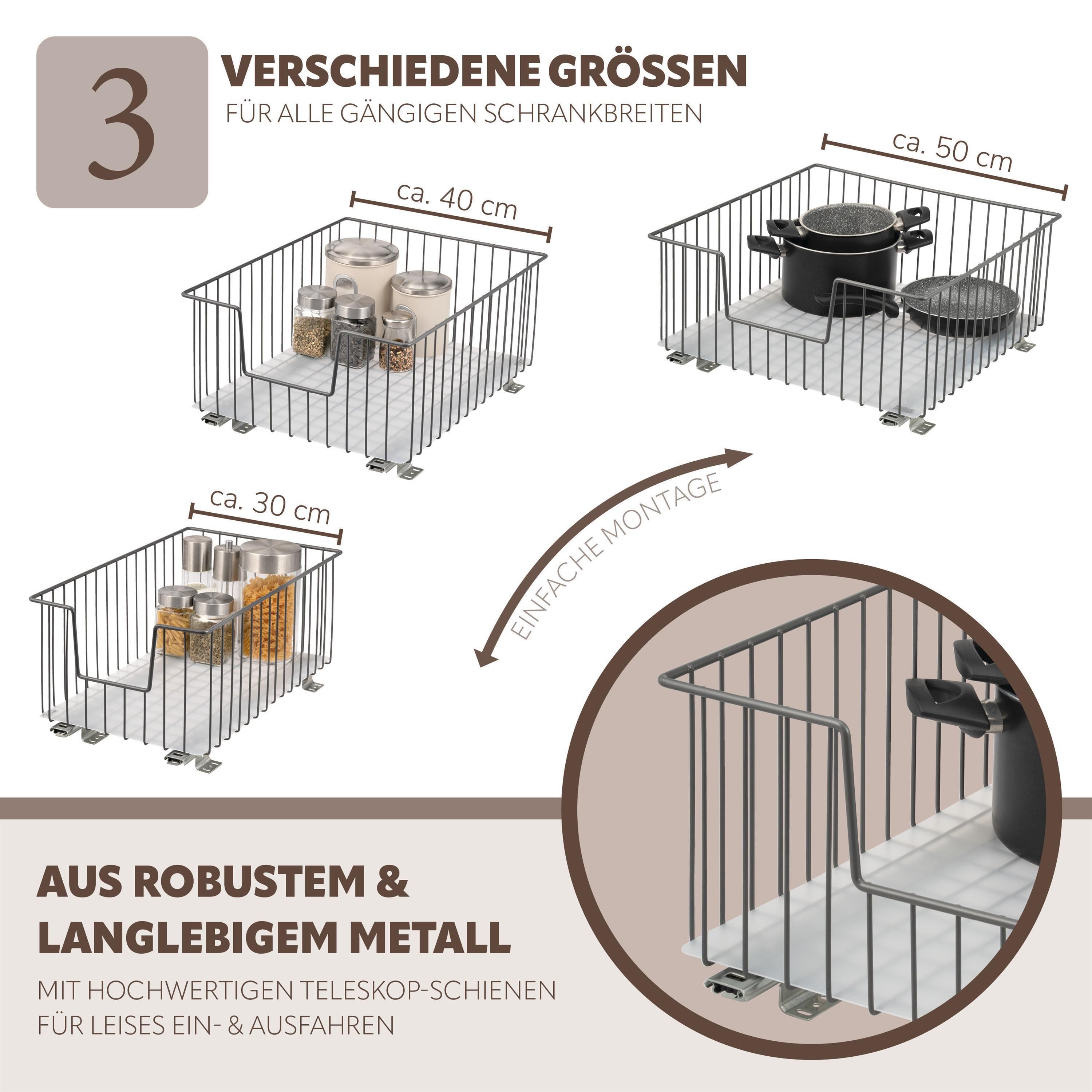 3

VERSCHIEDENE GRÖSSEN

FÜR ALLE GÄNGIGEN SCHRANKBREITEN

ca. 40 cm

ca. 50 cm

ca. 30 cm

EINFACHE MONTAGE

AUS ROBUSTEM & LANGLEBIGEM METALL

MIT HOCHWERTIGEN TELESKOP-SCHIENEN FÜR LEISES EIN- & AUSFAHREN