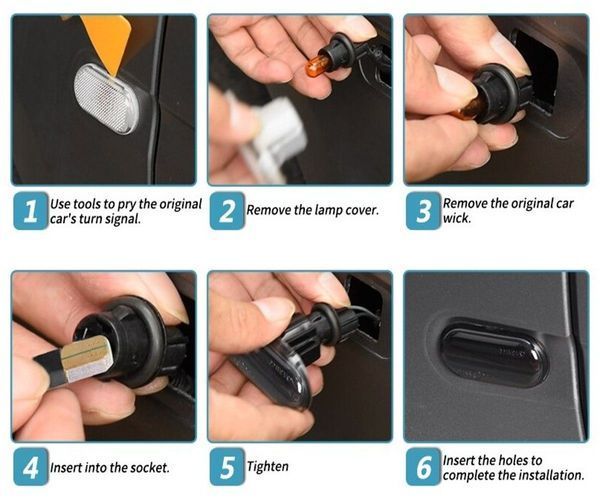 1 Use tools to pry the original car's turn signal.

2 Remove the lamp cover.

3 Remove the original car wick.

4 Insert into the socket.

5 Tighten

6 Insert the holes to complete the installation.