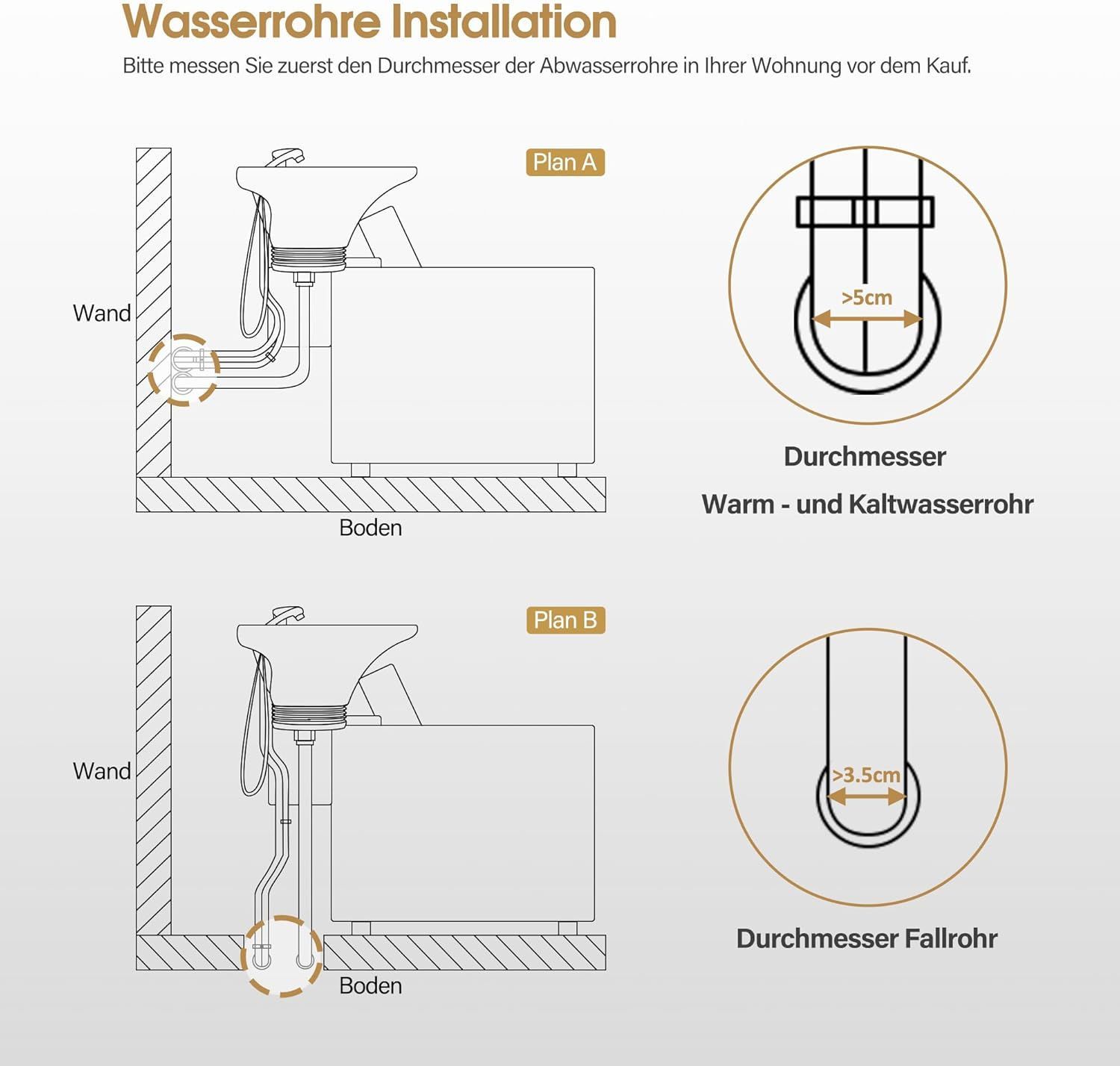 Wasserrohre Installation

Bitte messen Sie zuerst den Durchmesser der Abwasserrohre in Ihrer Wohnung vor dem Kauf.

Plan A

Wand

Boden

>5cm

Durchmesser

Warm - und Kaltwasserrohr

Plan B

Wand

Boden

>3.5cm

Durchmesser Fallrohr