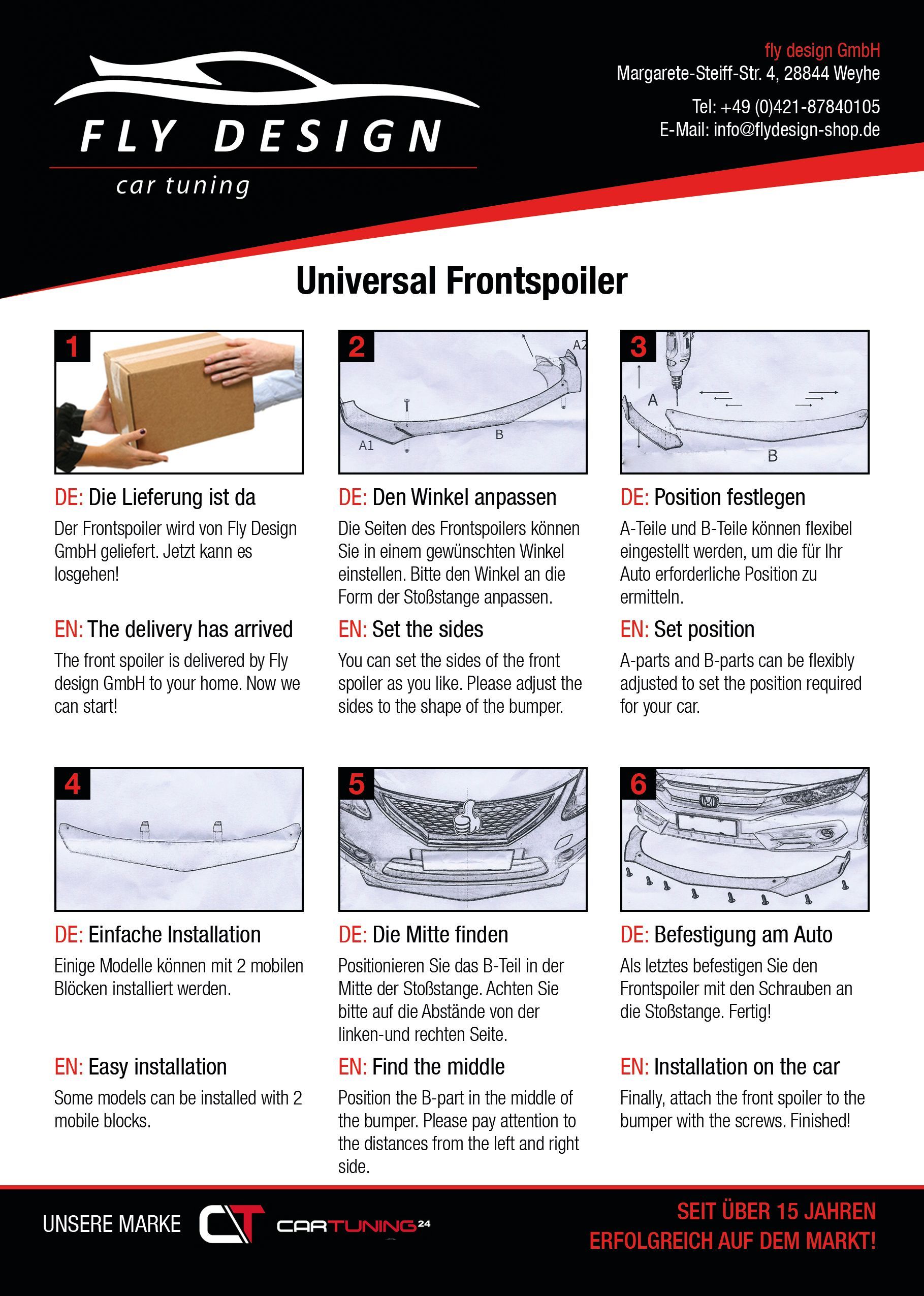 FLY DESIGN
car tuning

fly design GmbH
Margarete-Steiff-Str. 4, 28844 Weyhe
Tel: +49 (0)421-87840105
E-Mail: info@flydesign-shop.de

Universal Frontspoiler

1

DE: Die Lieferung ist da
Der Frontspoiler wird von Fly Design GmbH geliefert. Jetzt kann es losgehen!

EN: The delivery has arrived
The front spoiler is delivered by Fly design GmbH to your home. Now we can start!

2
A2
A1
B

DE: Den Winkel anpassen
Die Seiten des Frontspoilers können Sie in einem gewünschten Winkel einstellen. Bitte den Winkel an die Form der Stoßstange anpassen.

EN: Set the sides
You can set the sides of the front spoiler as you like. Please adjust the sides to the shape of the bumper.

3
A
B

DE: Position festlegen
A-Teile und B-Teile können flexibel eingestellt werden, um die für Ihr Auto erforderliche Position zu ermitteln.

EN: Set position
A-parts and B-parts can be flexibly adjusted to set the position required for your car.

4

DE: Einfache Installation
Einige Modelle können mit 2 mobilen Blöcken installiert werden.

EN: Easy installation
Some models can be installed with 2 mobile blocks.

5

DE: Die Mitte finden
Positionieren Sie das B-Teil in der Mitte der Stoßstange. Achten Sie bitte auf die Abstände von der linken-und rechten Seite.

EN: Find the middle
Position the B-part in the middle of the bumper. Please pay attention to the distances from the left and right side.

6

DE: Befestigung am Auto
Als letztes befestigen Sie den Frontspoiler mit den Schrauben an die Stoßstange. Fertig!

EN: Installation on the car
Finally, attach the front spoiler to the bumper with the screws. Finished!

UNSERE MARKE CT CARTUNING24

SEIT ÜBER 15 JAHREN
ERFOLGREICH AUF DEM MARKT!