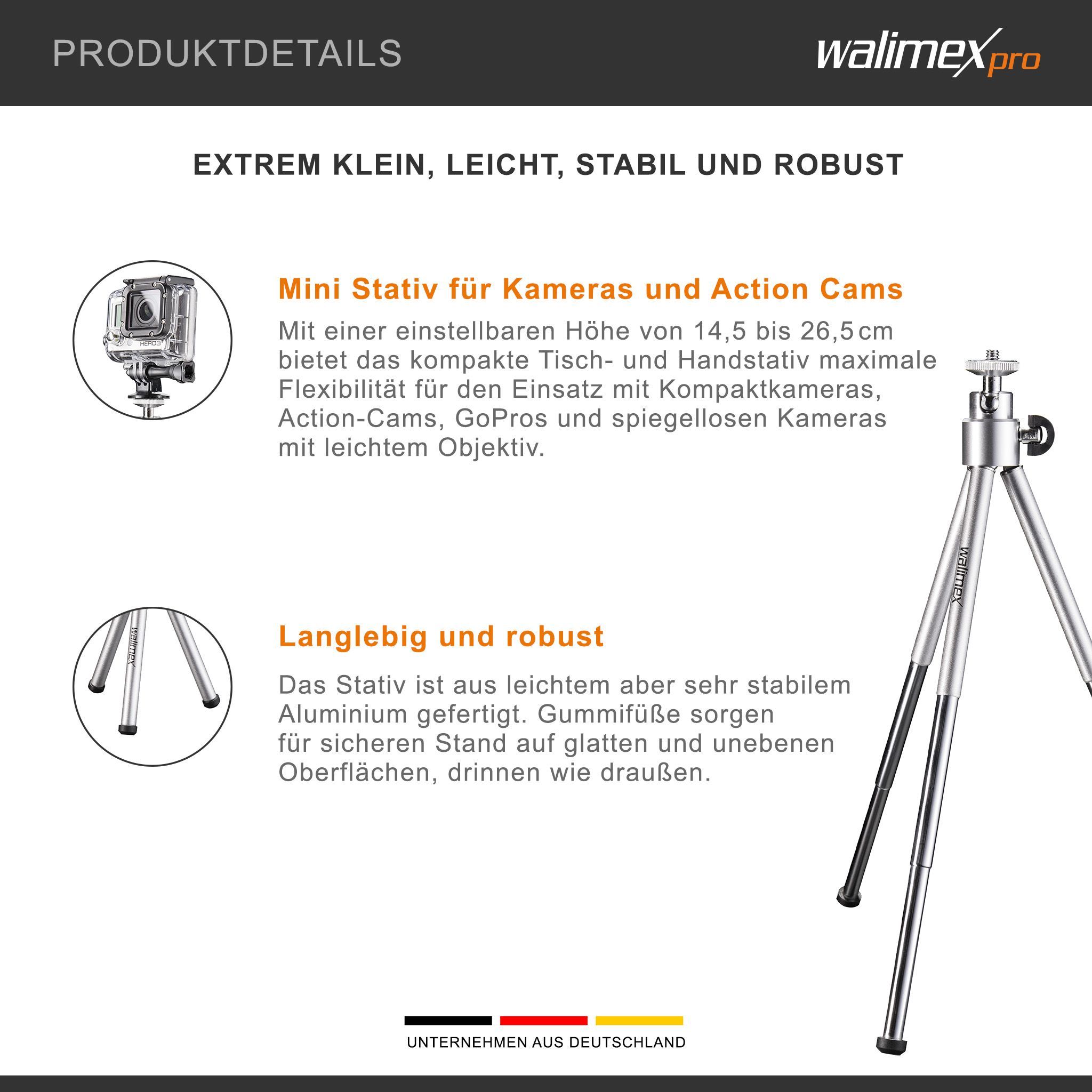 PRODUKTDETAILS

walimex pro

EXTREM KLEIN, LEICHT, STABIL UND ROBUST

HERO3+

Mini Stativ für Kameras und Action Cams

Mit einer einstellbaren Höhe von 14,5 bis 26,5 cm bietet das kompakte Tisch- und Handstativ maximale Flexibilität für den Einsatz mit Kompaktkameras, Action-Cams, GoPros und spiegellosen Kameras mit leichtem Objektiv.

walimex

walimex

Langlebig und robust

Das Stativ ist aus leichtem aber sehr stabilem Aluminium gefertigt. Gummifüße sorgen für sicheren Stand auf glatten und unebenen Oberflächen, drinnen wie draußen.

UNTERNEHMEN AUS DEUTSCHLAND