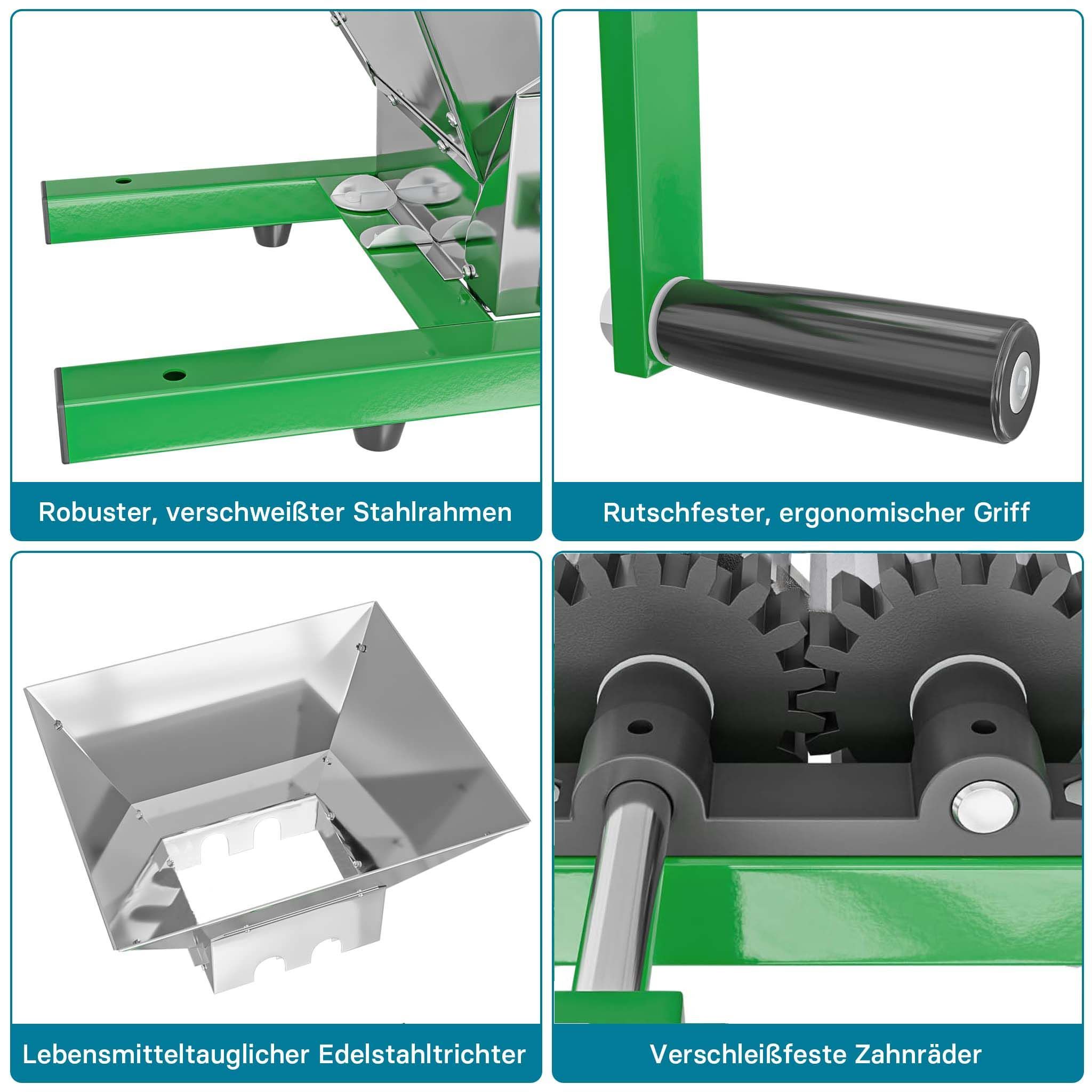 Robuster, verschweißter Stahlrahmen

Rutschfester, ergonomischer Griff

Lebensmitteltauglicher Edelstahltrichter

Verschleißfeste Zahnräder