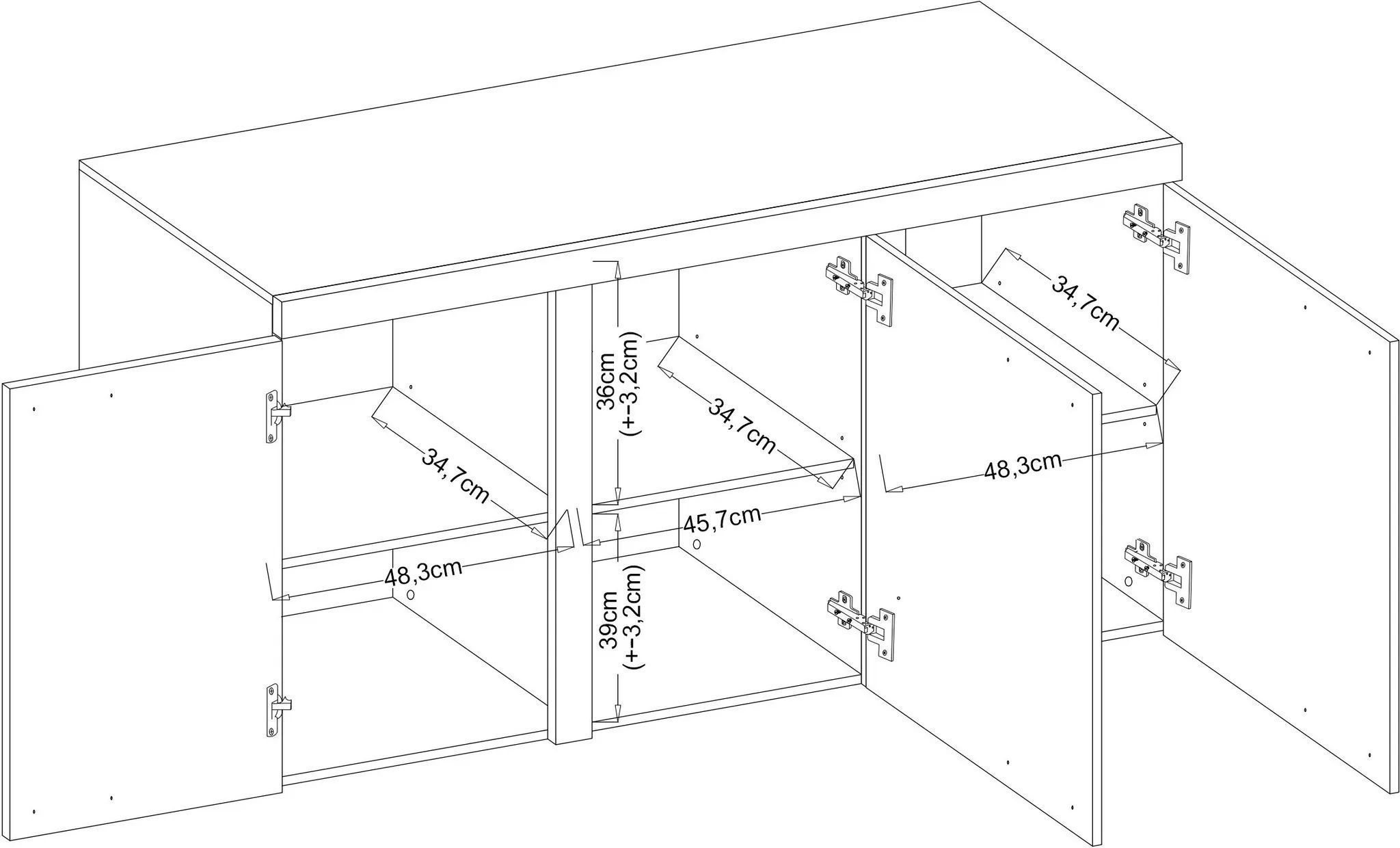 34,7cm

36cm
(+-3,2cm)

34,7cm

34,7cm

48,3cm

45,7cm

48,3cm

39cm
(+-3,2cm)