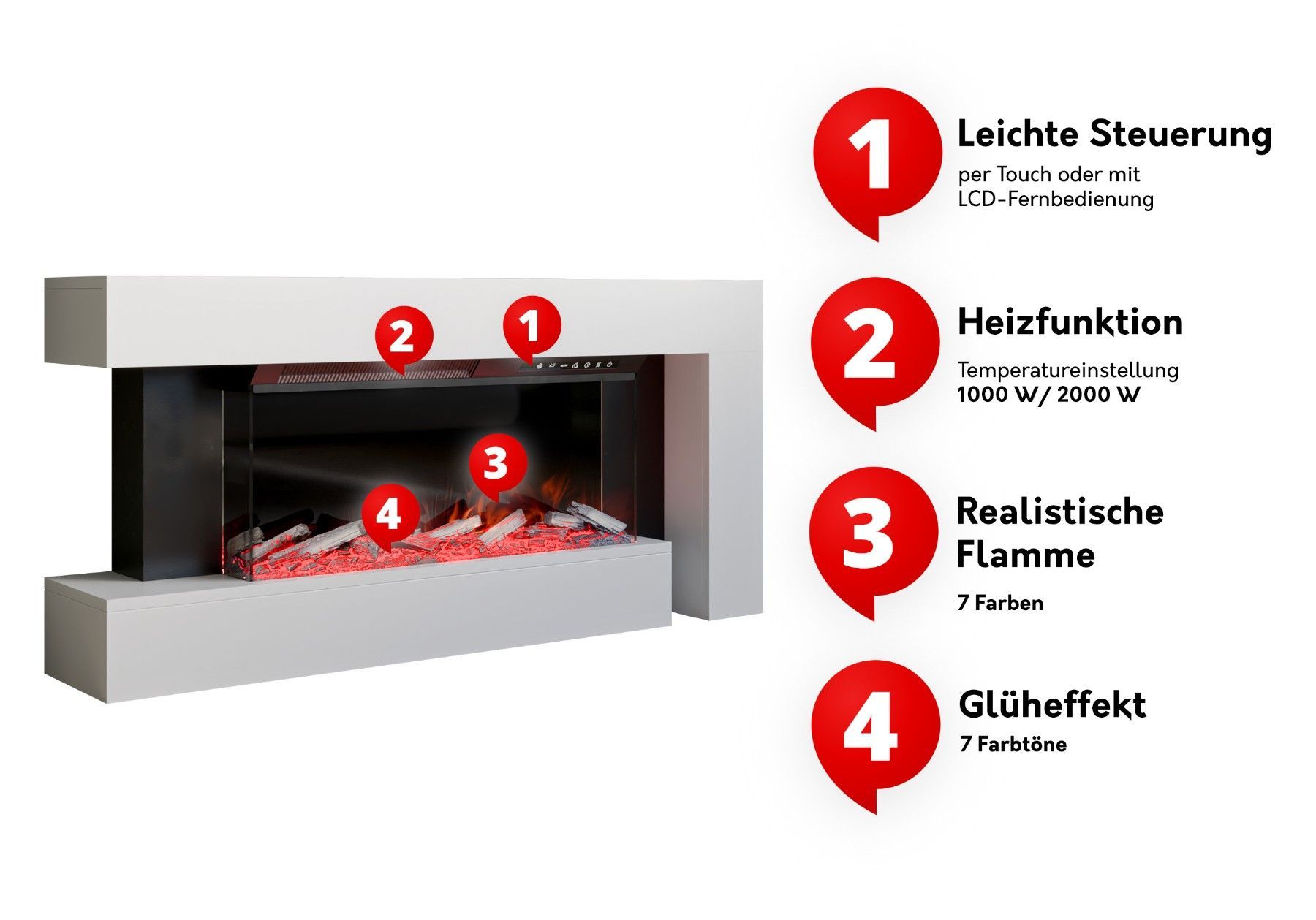 2
1
3
4

1
Leichte Steuerung
per Touch oder mit LCD-Fernbedienung

2
Heizfunktion
Temperatureinstellung
1000 W/ 2000 W

3
Realistische Flamme
7 Farben

4
Glüheffekt
7 Farbtöne