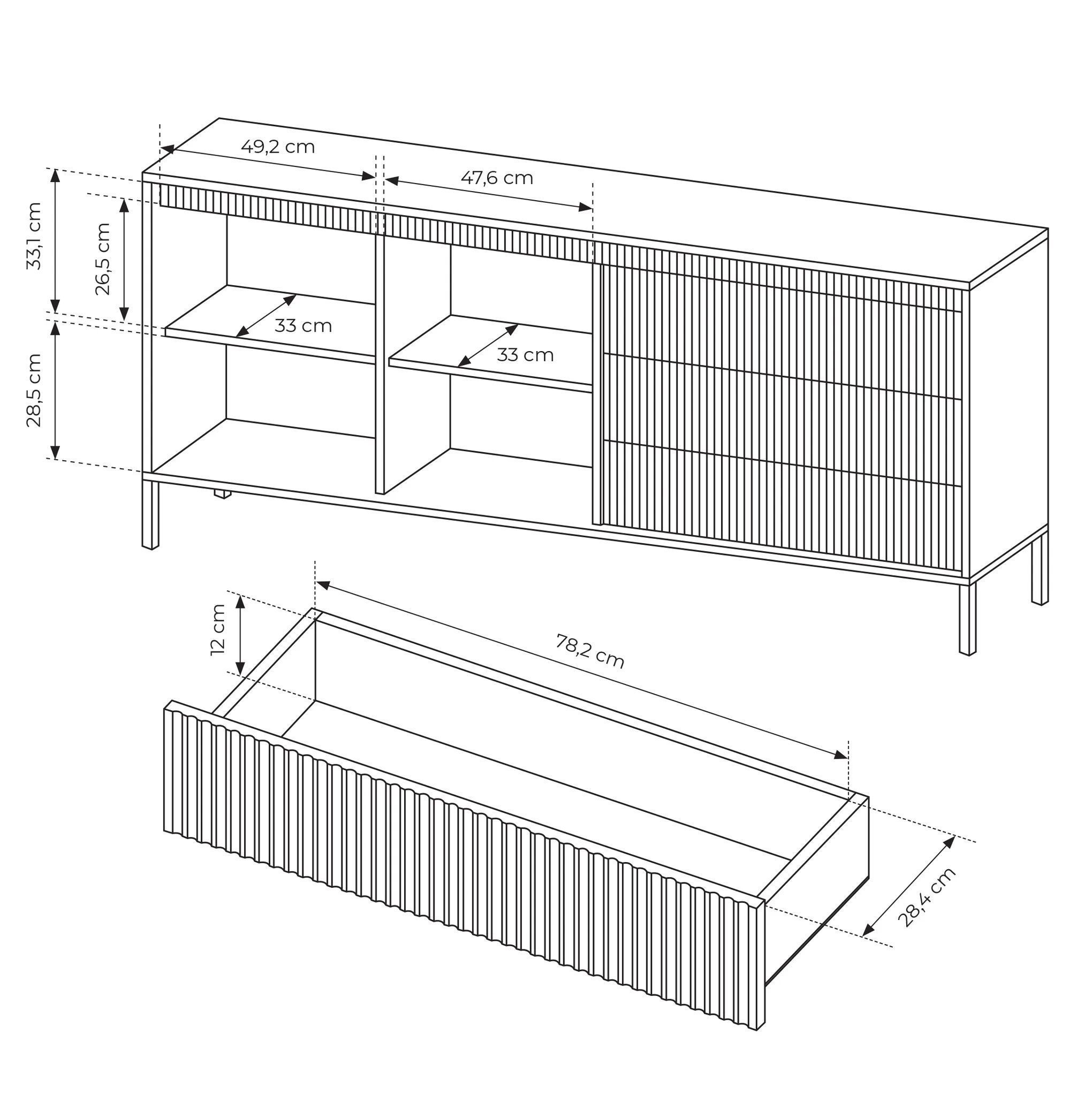 49,2 cm
47,6 cm
33,1 cm
26,5 cm
33 cm
33 cm
28,5 cm
12 cm
78,2 cm
28,4 cm