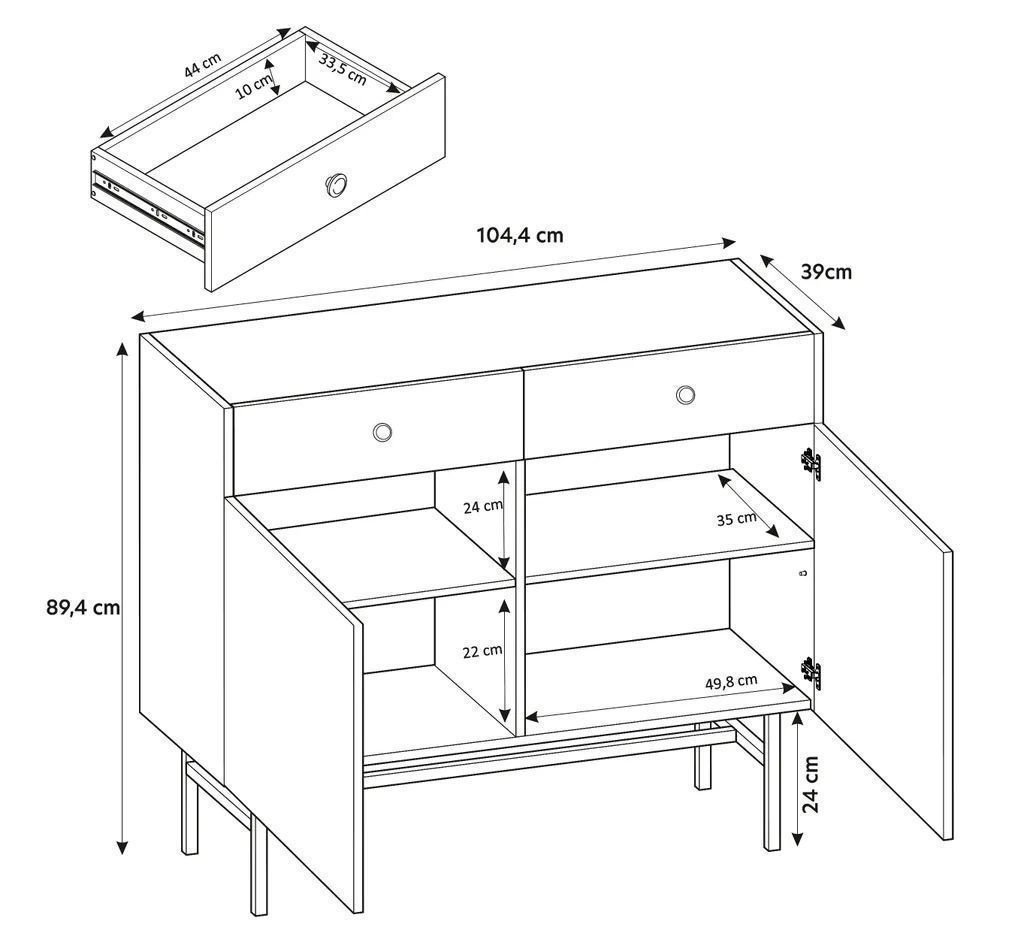 44 cm
10 cm
33,5 cm
104,4 cm
39cm
89,4 cm
24 cm
35 cm
22 cm
49,8 cm
24 cm