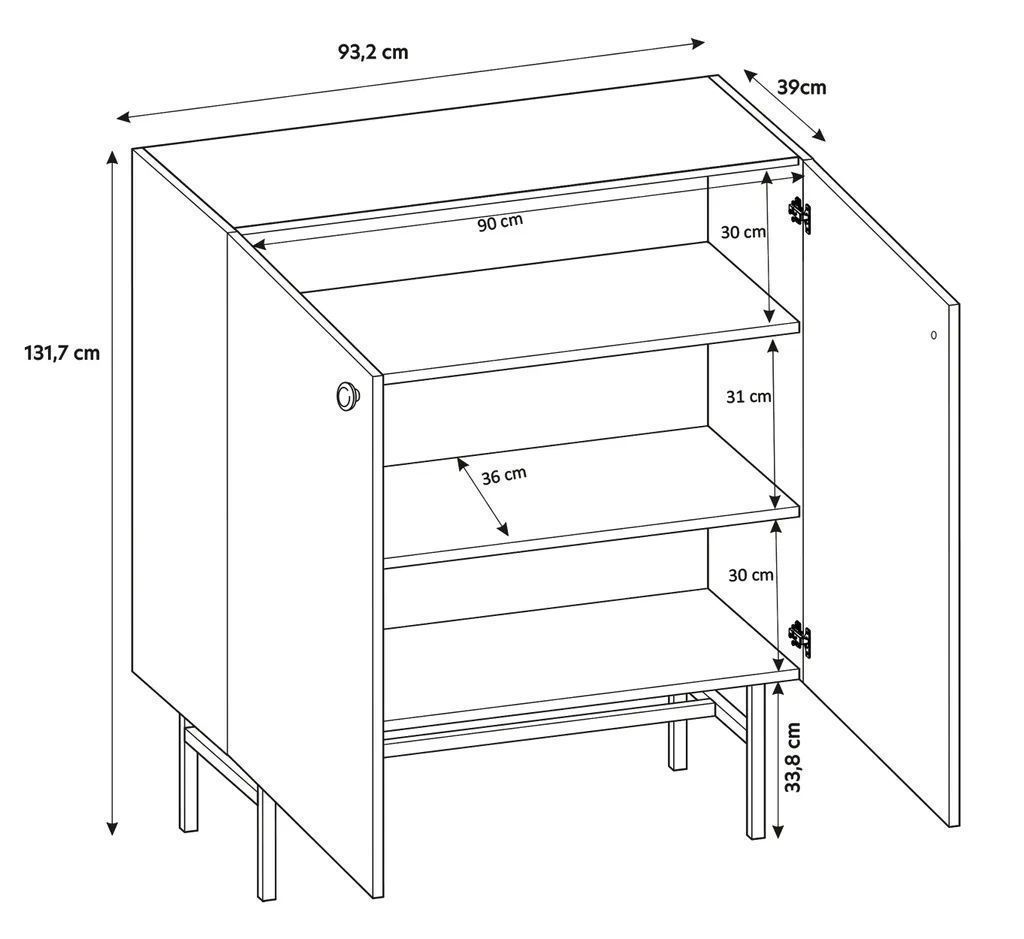 93,2 cm
39cm
131,7 cm
90 cm
30 cm
31 cm
36 cm
30 cm
33,8 cm