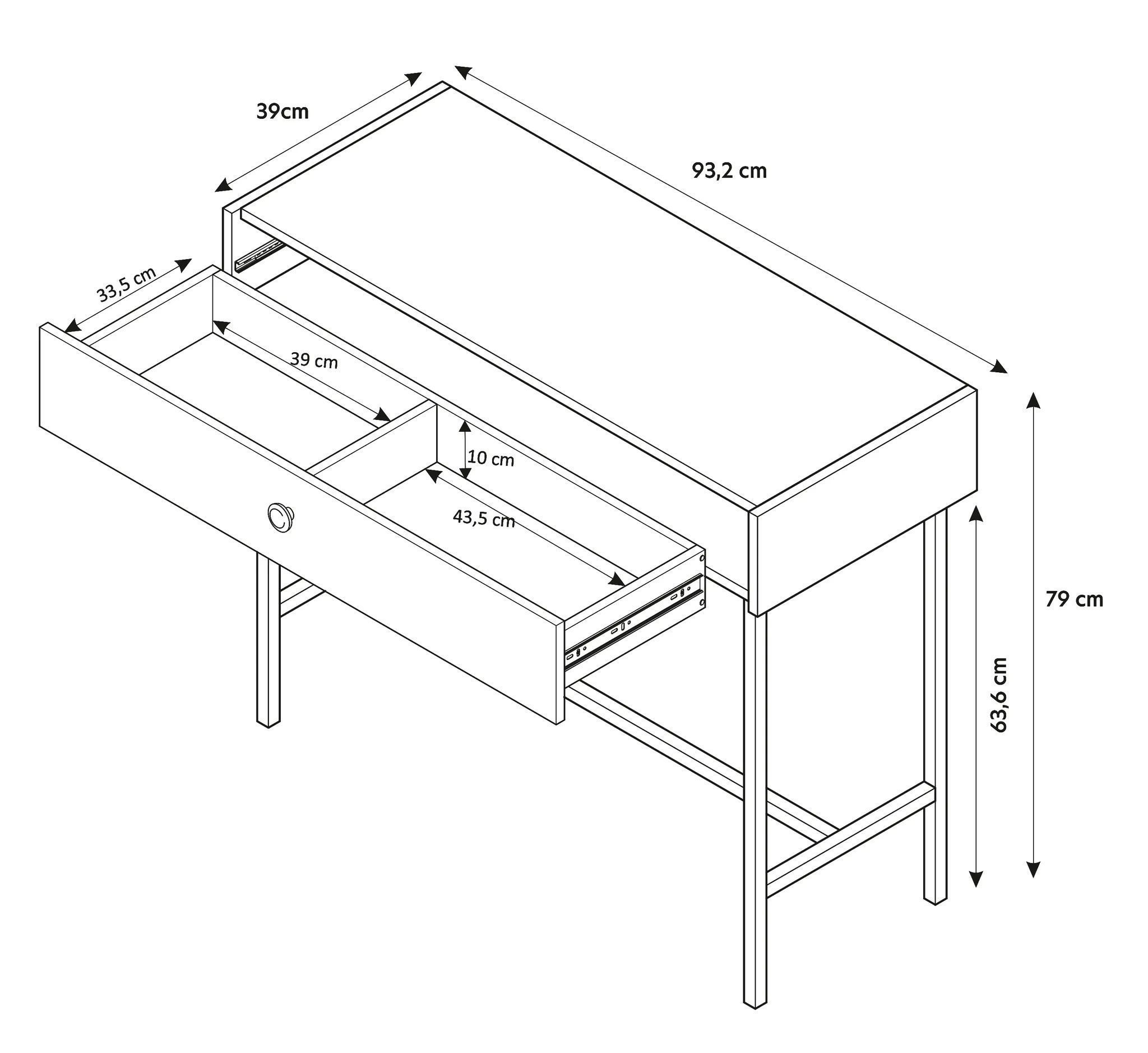 39cm

93,2 cm

33,5 cm

39 cm

10 cm

43,5 cm

79 cm

63,6 cm