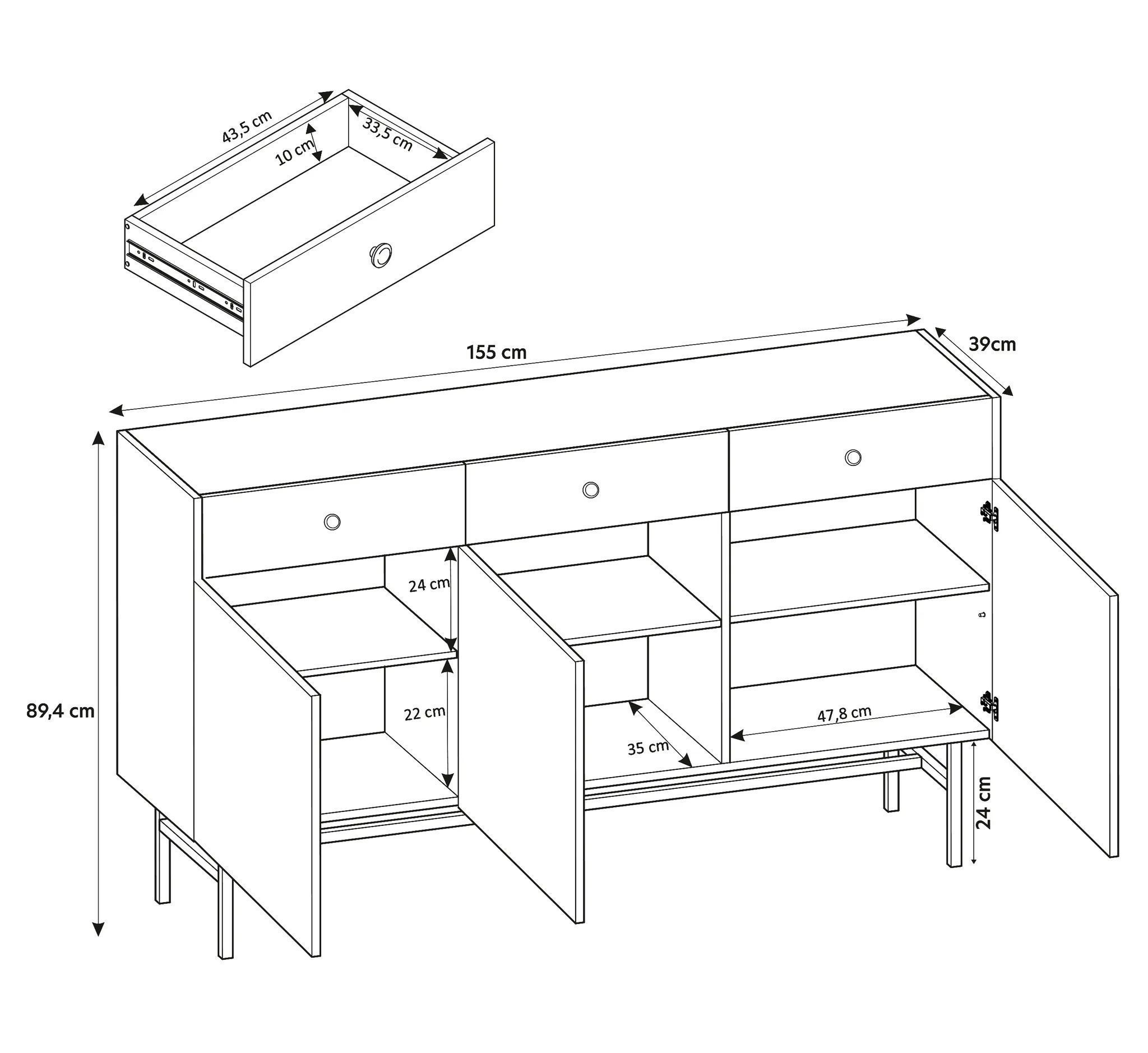 43,5 cm
10 cm
33,5 cm
155 cm
39cm
89,4 cm
24 cm
22 cm
35 cm
47,8 cm
24 cm