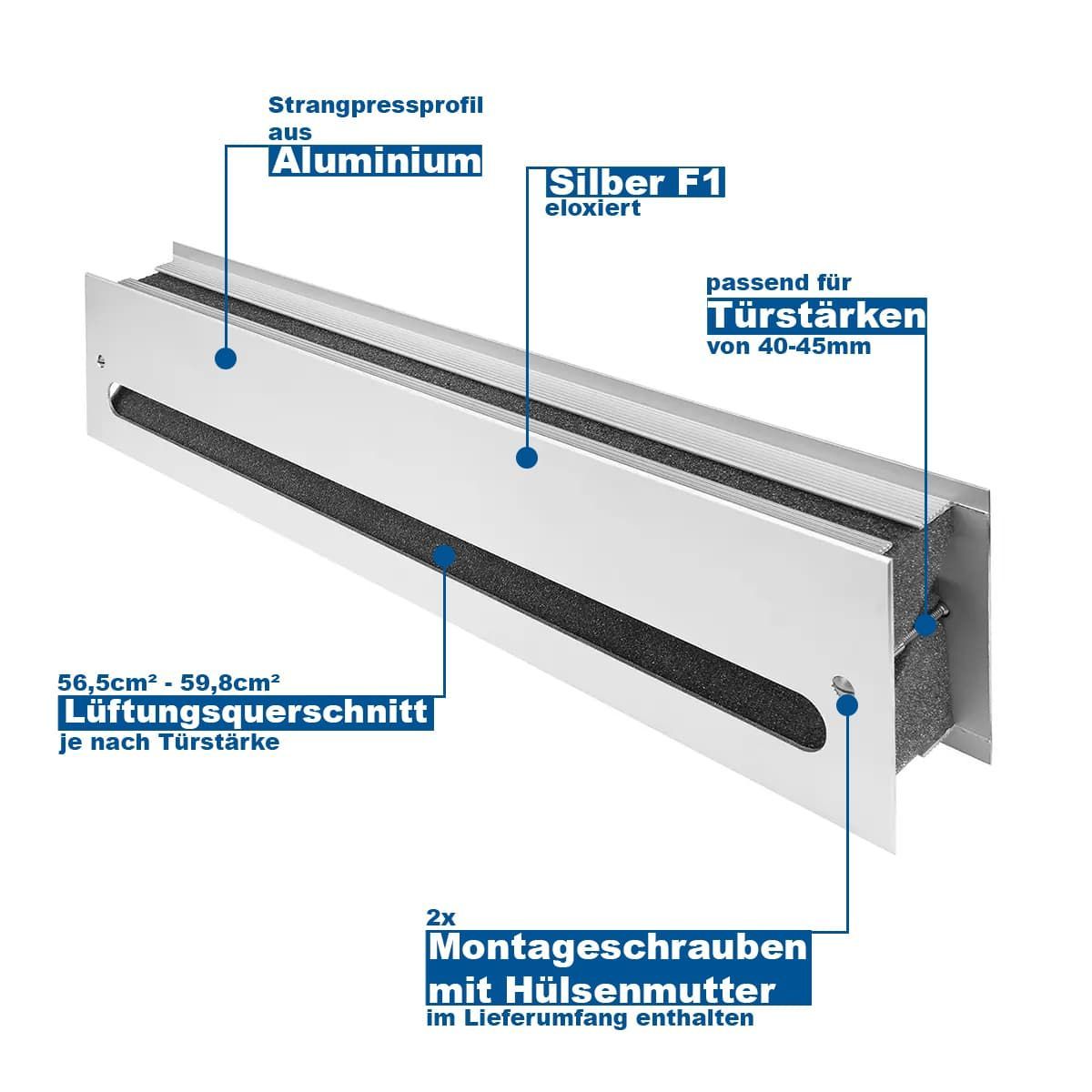 Strangpressprofil
aus
Aluminium

Silber F1
eloxiert

passend für
Türstärken
von 40-45mm

56,5cm² - 59,8cm²
Lüftungsquerschnitt
je nach Türstärke

2x
Montageschrauben
mit Hülsenmutter
im Lieferumfang enthalten