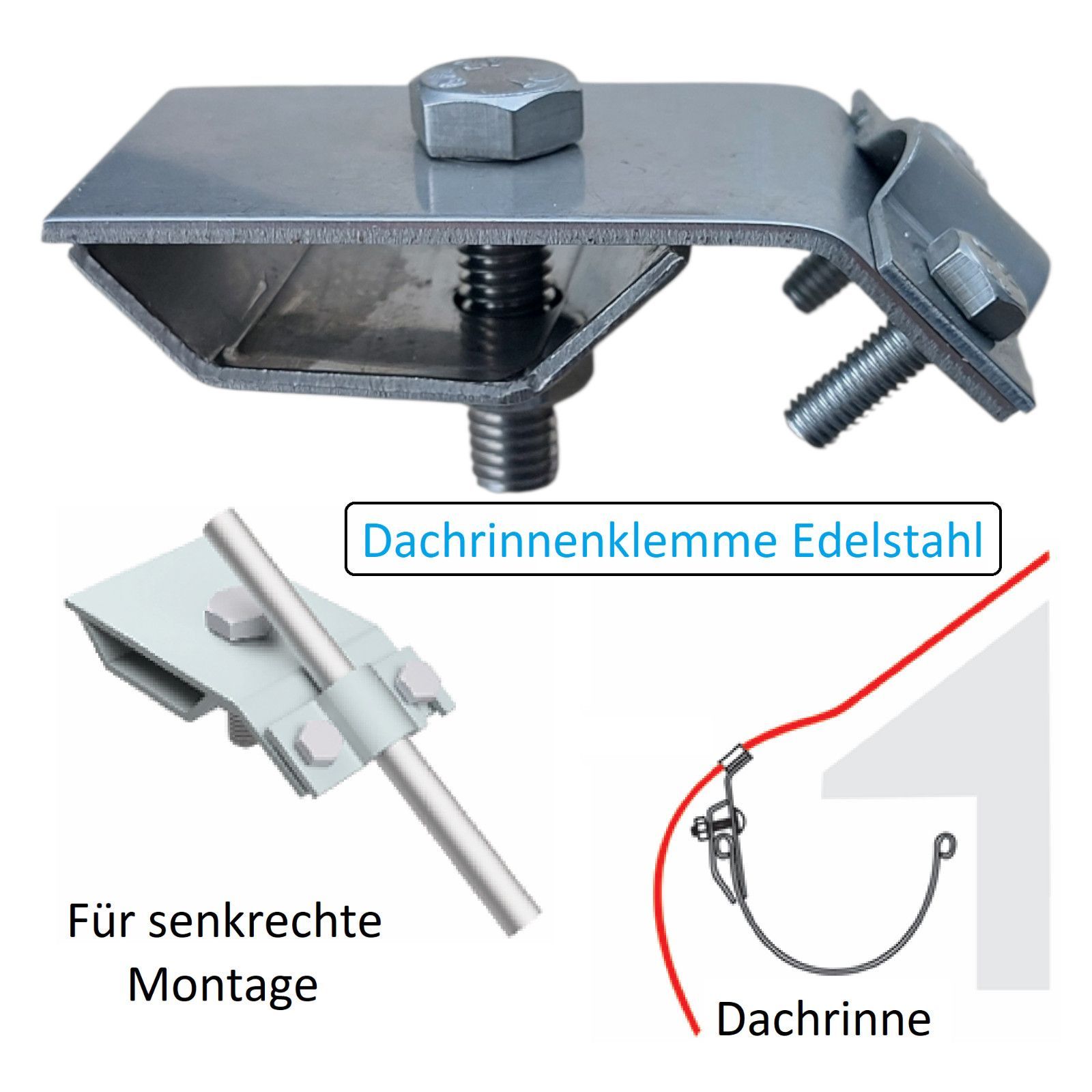 Dachrinnenklemme Edelstahl

Für senkrechte Montage

Dachrinne