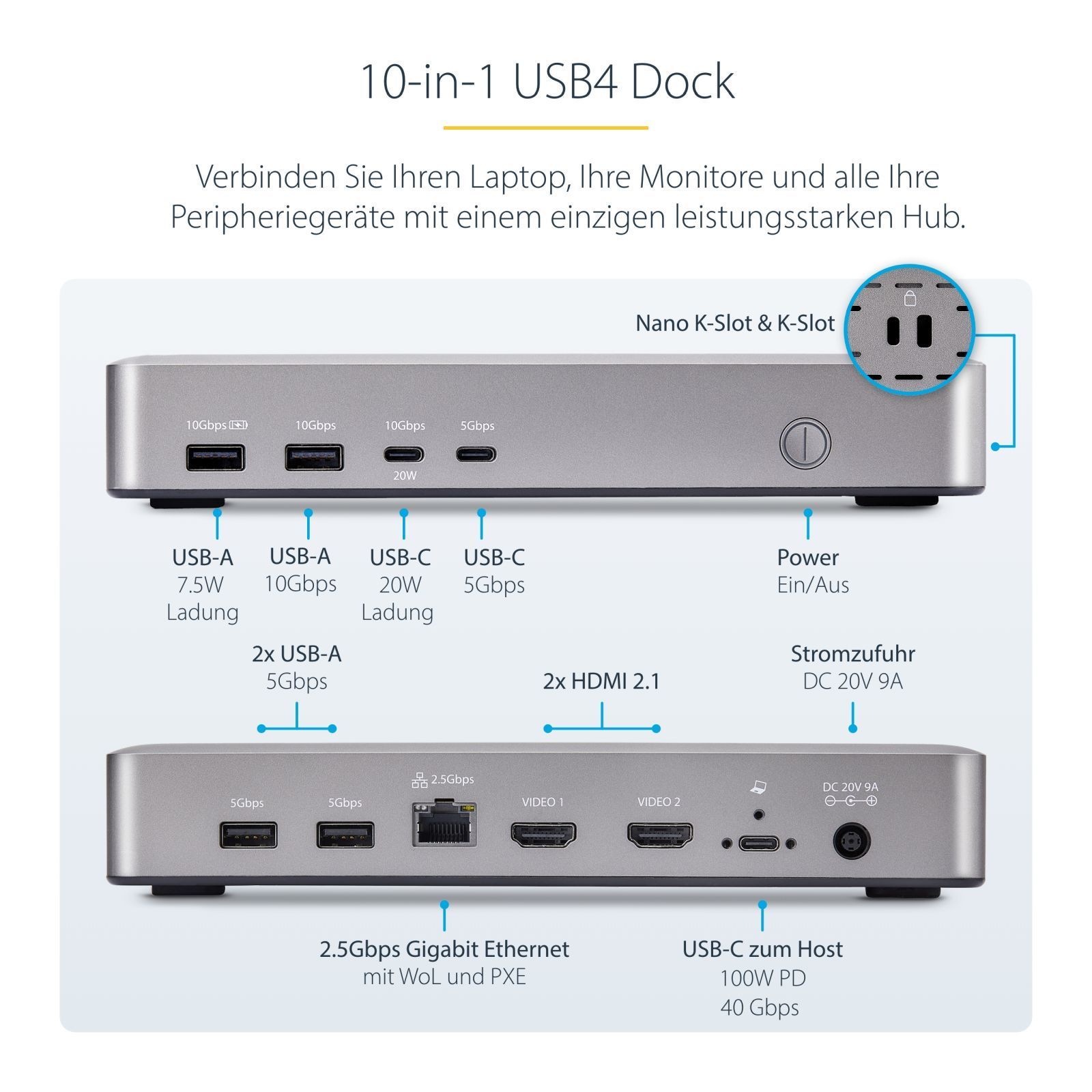 10-in-1 USB4 Dock

Verbinden Sie Ihren Laptop, Ihre Monitore und alle Ihre Peripheriegeräte mit einem einzigen leistungsstarken Hub.

Nano K-Slot & K-Slot

10Gbps

10Gbps

10Gbps

20W

5Gbps

USB-A
7.5W
Ladung

USB-A
10Gbps

USB-C
20W
Ladung

USB-C
5Gbps

Power
Ein/Aus

2x USB-A
5Gbps

2x HDMI 2.1

Stromzufuhr
DC 20V 9A

5Gbps

5Gbps

2.5Gbps

VIDEO 1

VIDEO 2

DC 20V 9A

2.5Gbps Gigabit Ethernet
mit WoL und PXE

USB-C zum Host
100W PD
40 Gbps