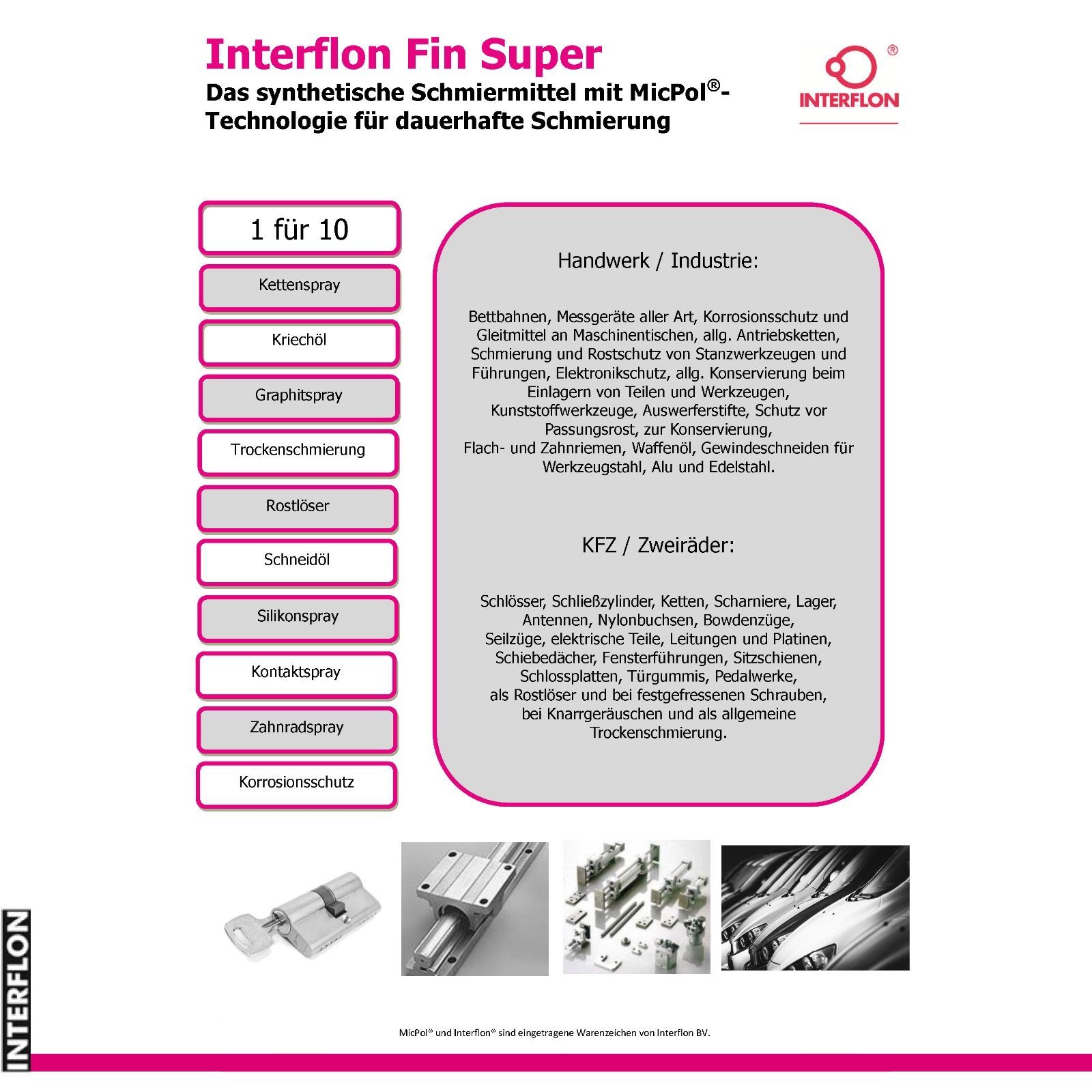 Interflon Fin Super
Das synthetische Schmiermittel mit MicPol®-Technologie für dauerhafte Schmierung

®
INTERFLON

1 für 10

Kettenspray

Kriechöl

Graphitspray

Trockenschmierung

Rostlöser

Schneidöl

Silikonspray

Kontaktspray

Zahnradspray

Korrosionsschutz

Handwerk / Industrie:

Bettbahnen, Messgeräte aller Art, Korrosionsschutz und Gleitmittel an Maschinentischen, allg. Antriebsketten, Schmierung und Rostschutz von Stanzwerkzeugen und Führungen, Elektronikschutz, allg. Konservierung beim Einlagern von Teilen und Werkzeugen, Kunststoffwerkzeuge, Auswerferstifte, Schutz vor Passungsrost, zur Konservierung, Flach- und Zahnriemen, Waffenöl, Gewindeschneiden für Werkzeugstahl, Alu und Edelstahl.

KFZ / Zweiräder:

Schlösser, Schließzylinder, Ketten, Scharniere, Lager, Antennen, Nylonbuchsen, Bowdenzüge, Seilzüge, elektrische Teile, Leitungen und Platinen, Schiebedächer, Fensterführungen, Sitzschienen, Schlossplatten, Türgummis, Pedalwerke, als Rostlöser und bei festgefressenen Schrauben, bei Knarrgeräuschen und als allgemeine Trockenschmierung.

INTERFLON

MicPol® und Interflon® sind eingetragene Warenzeichen von Interflon BV.