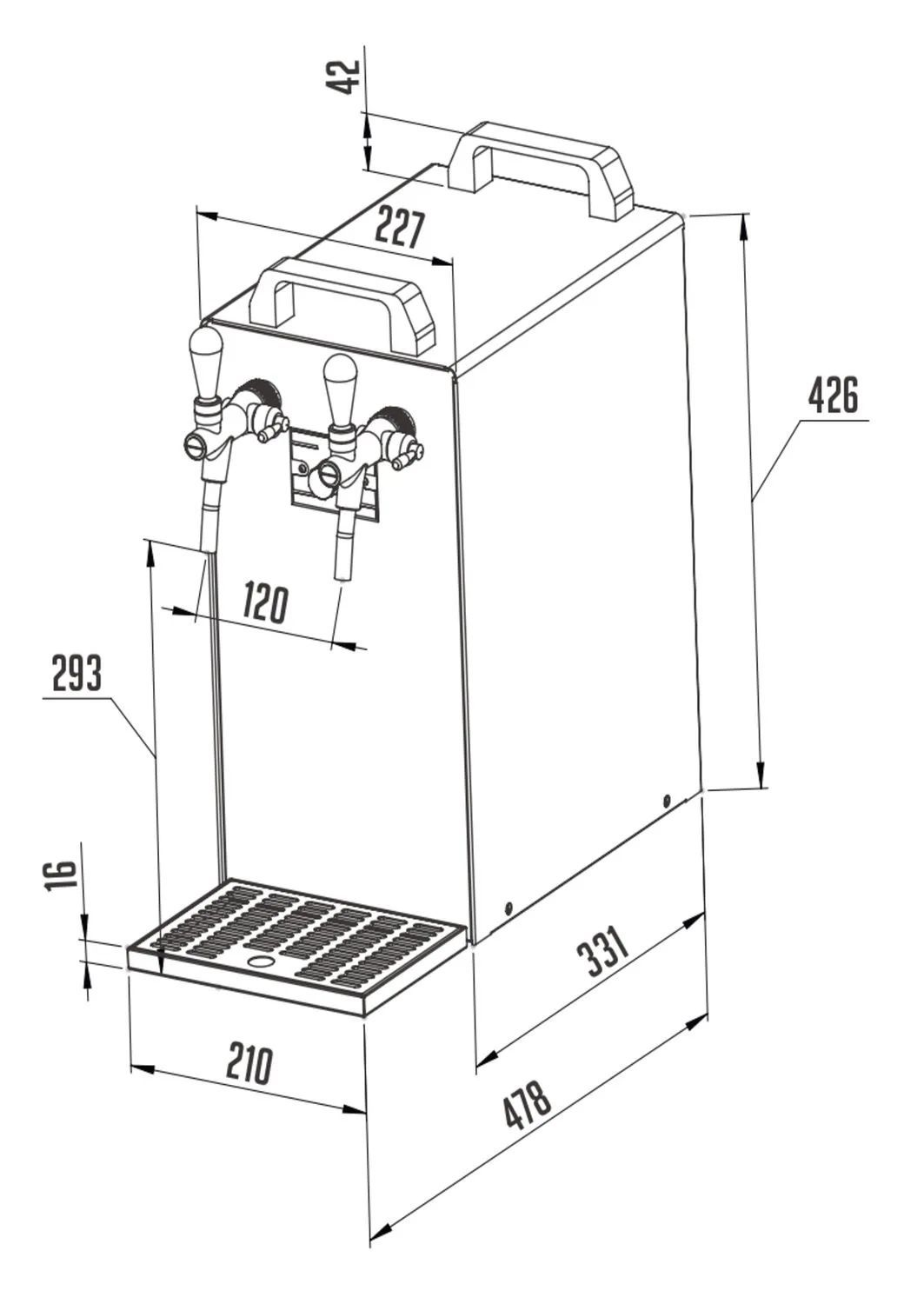 42
227
426
120
293
16
331
210
478