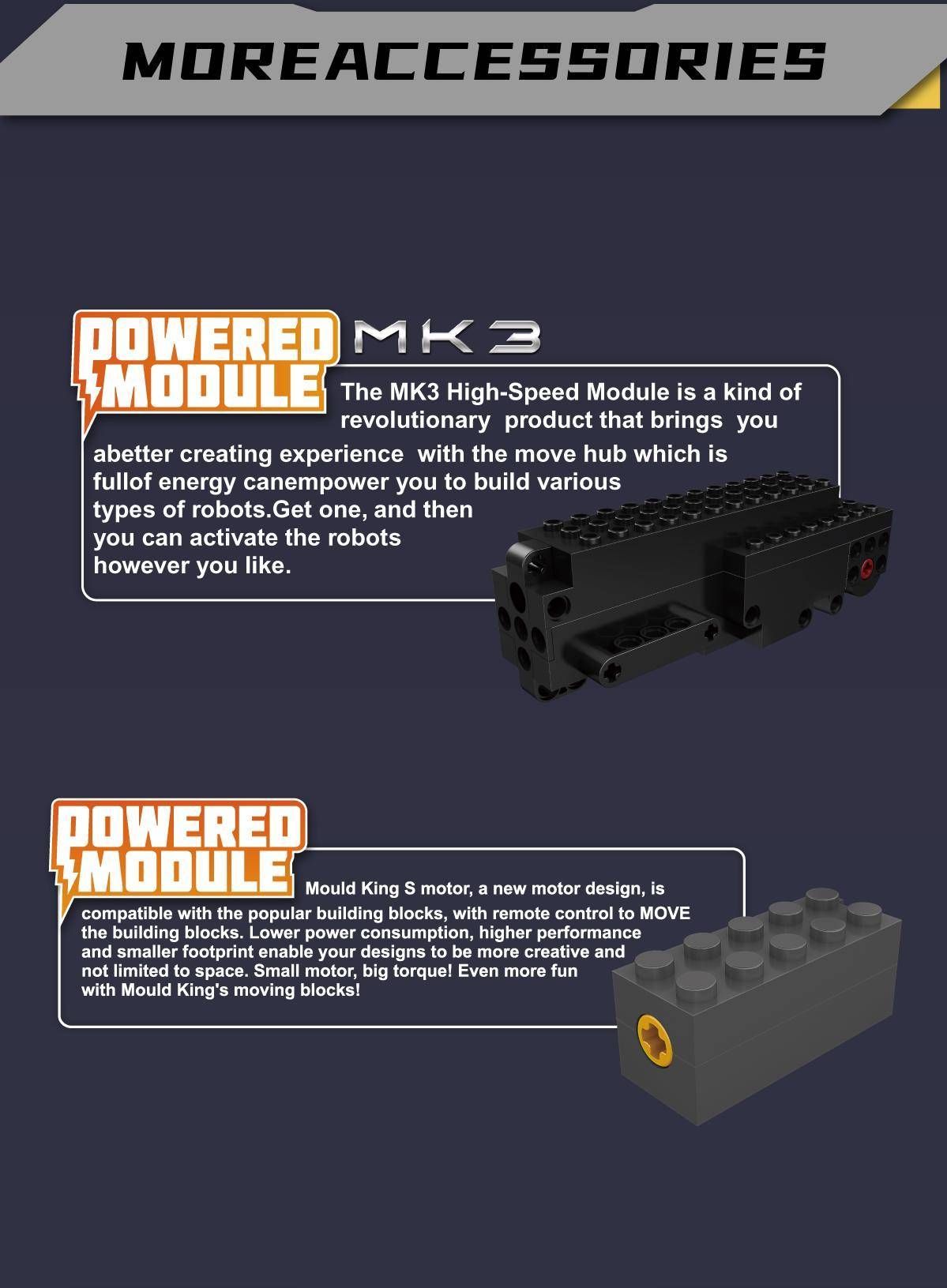 MOREACCESSORIES

POWERED MODULE MK3

The MK3 High-Speed Module is a kind of revolutionary product that brings you abetter creating experience with the move hub which is fullof energy canempower you to build various types of robots.Get one, and then you can activate the robots however you like.

POWERED MODULE

Mould King S motor, a new motor design, is compatible with the popular building blocks, with remote control to MOVE the building blocks. Lower power consumption, higher performance and smaller footprint enable your designs to be more creative and not limited to space. Small motor, big torque! Even more fun with Mould King's moving blocks!