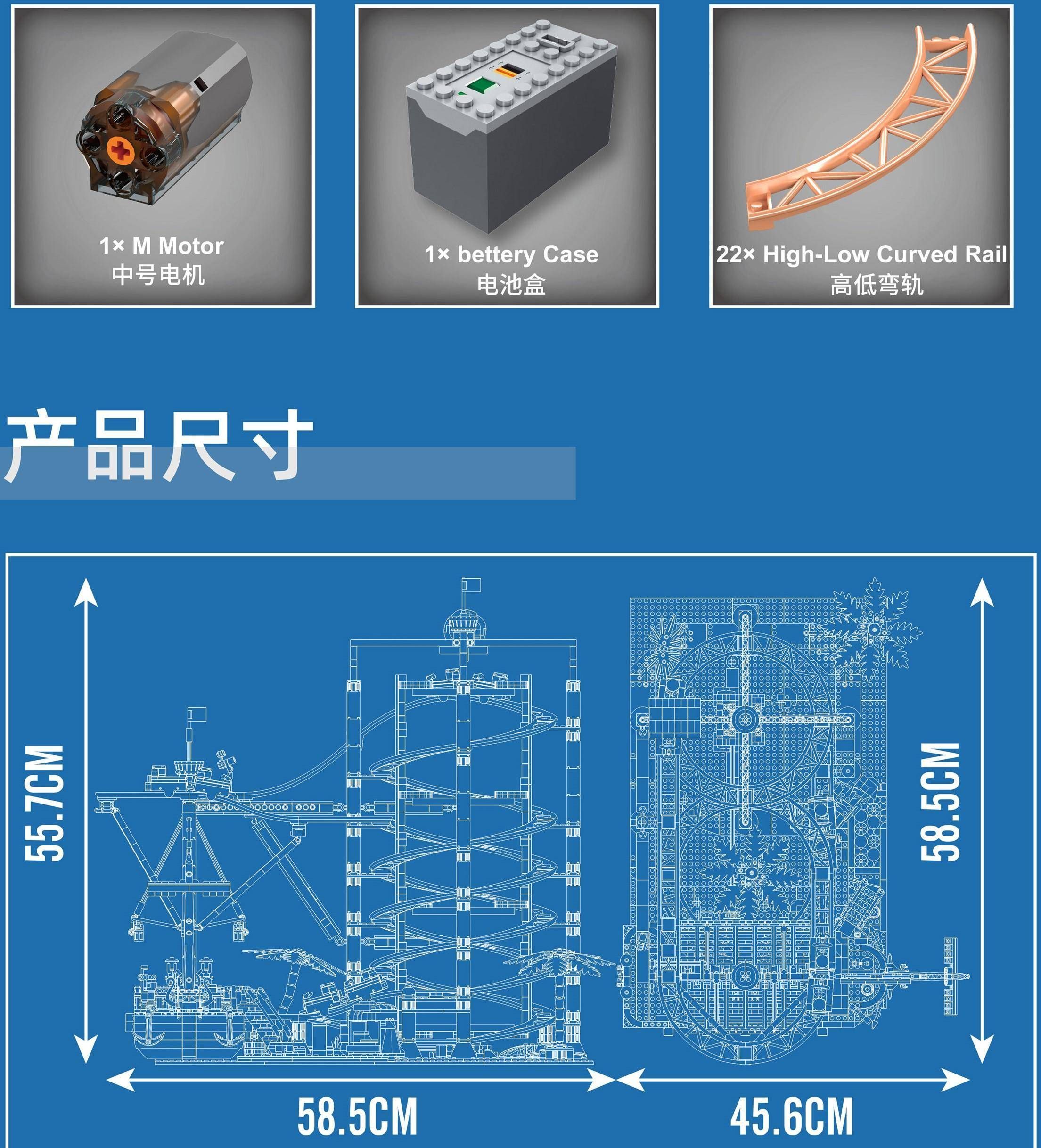 1× M Motor
中号电机

1× bettery Case
电池盒

22× High-Low Curved Rail
高低弯轨

产品尺寸

55.7CM

58.5CM

58.5CM

45.6CM