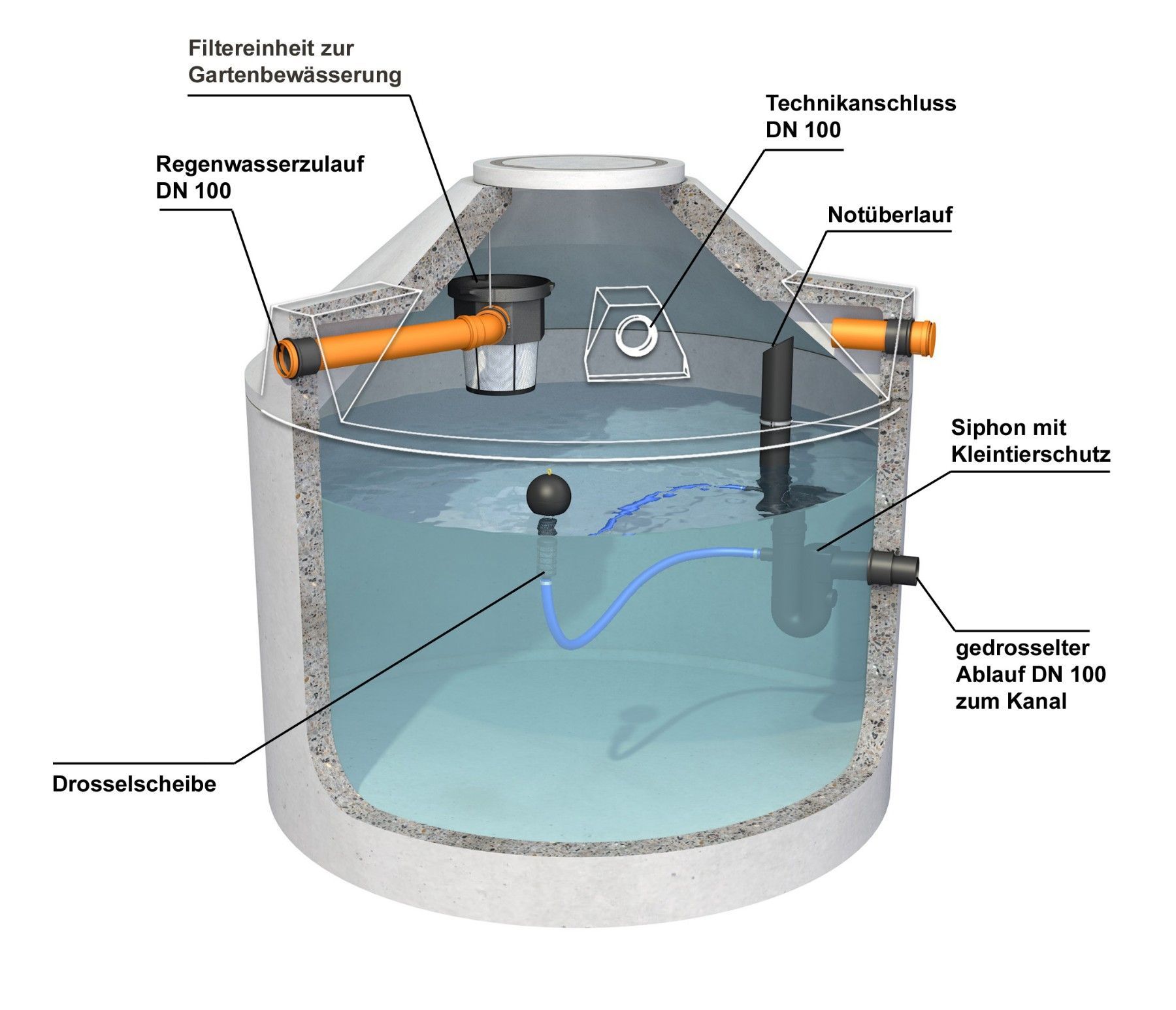 Filtereinheit zur Gartenbewässerung

Technikanschluss DN 100

Regenwasserzulauf DN 100

Notüberlauf

Siphon mit Kleintierschutz

gedrosselter Ablauf DN 100 zum Kanal

Drosselscheibe