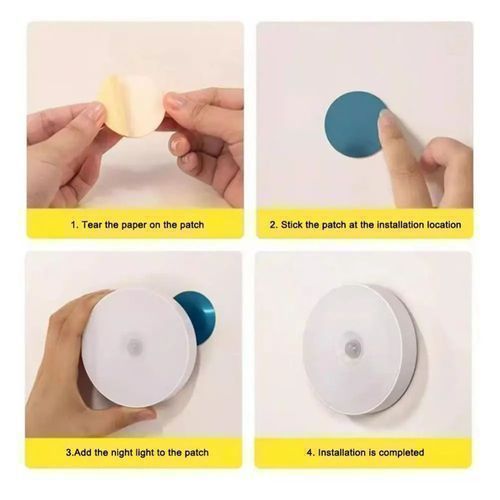 1. Tear the paper on the patch

2. Stick the patch at the installation location

3.Add the night light to the patch

4. Installation is completed