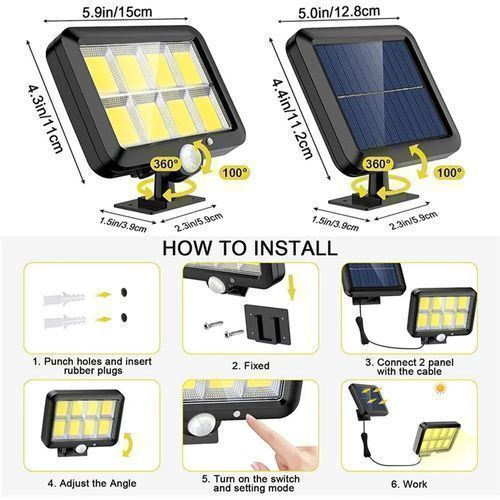 5.9in/15cm

4.3in/11cm

360°

100°

1.5in/3.9cm

2.3in/5.9cm

5.0in/12.8cm

4.4in/11.2cm

360°

100°

1.5in/3.9cm

2.3in/5.9cm

HOW TO INSTALL

1. Punch holes and insert rubber plugs

2. Fixed

3. Connect 2 panel with the cable

4. Adjust the Angle

5. Turn on the switch and setting mode

6. Work