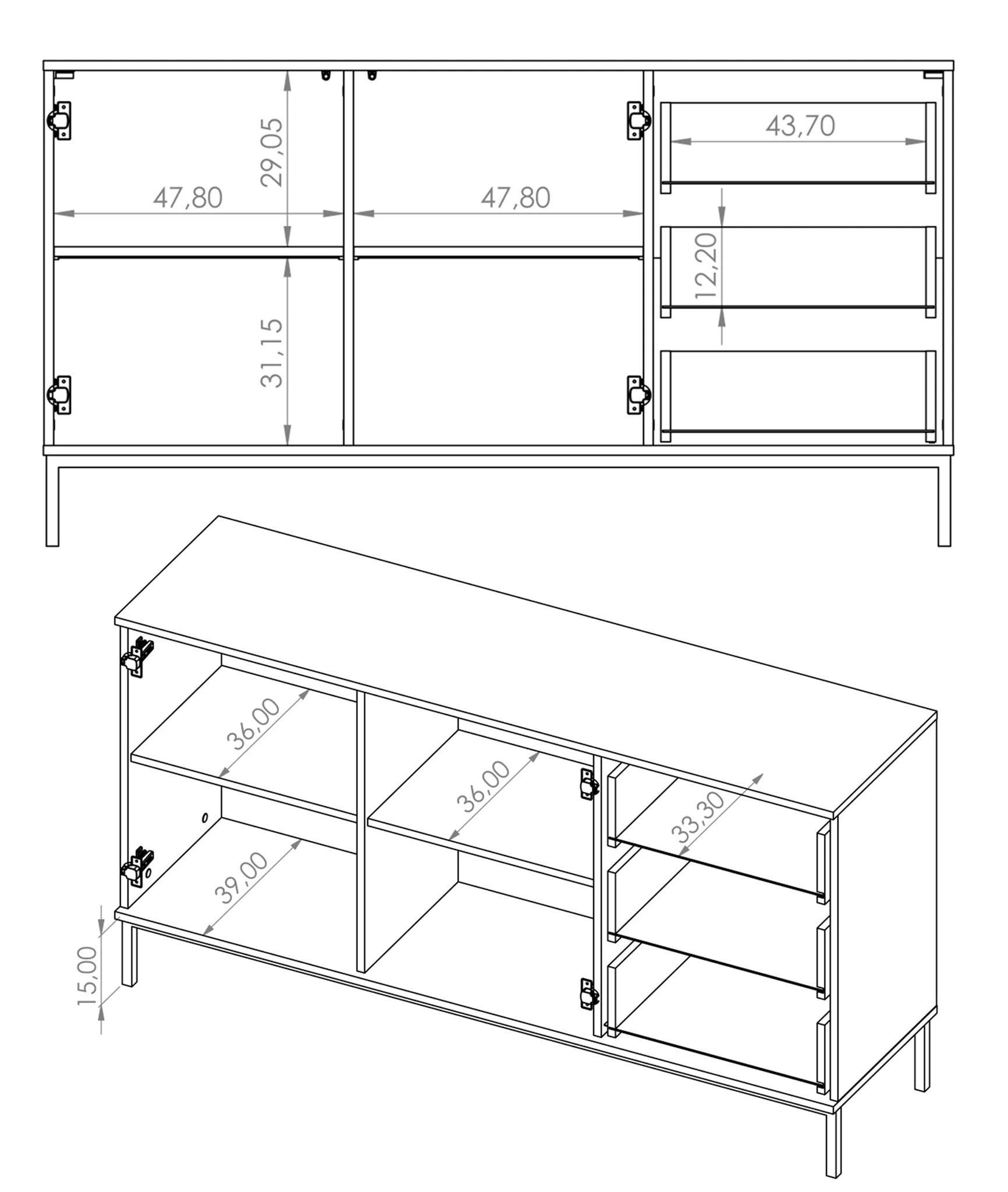 29,05
47,80
47,80
43,70
12,20
31,15

36,00
36,00
33,30
39,00
15,00