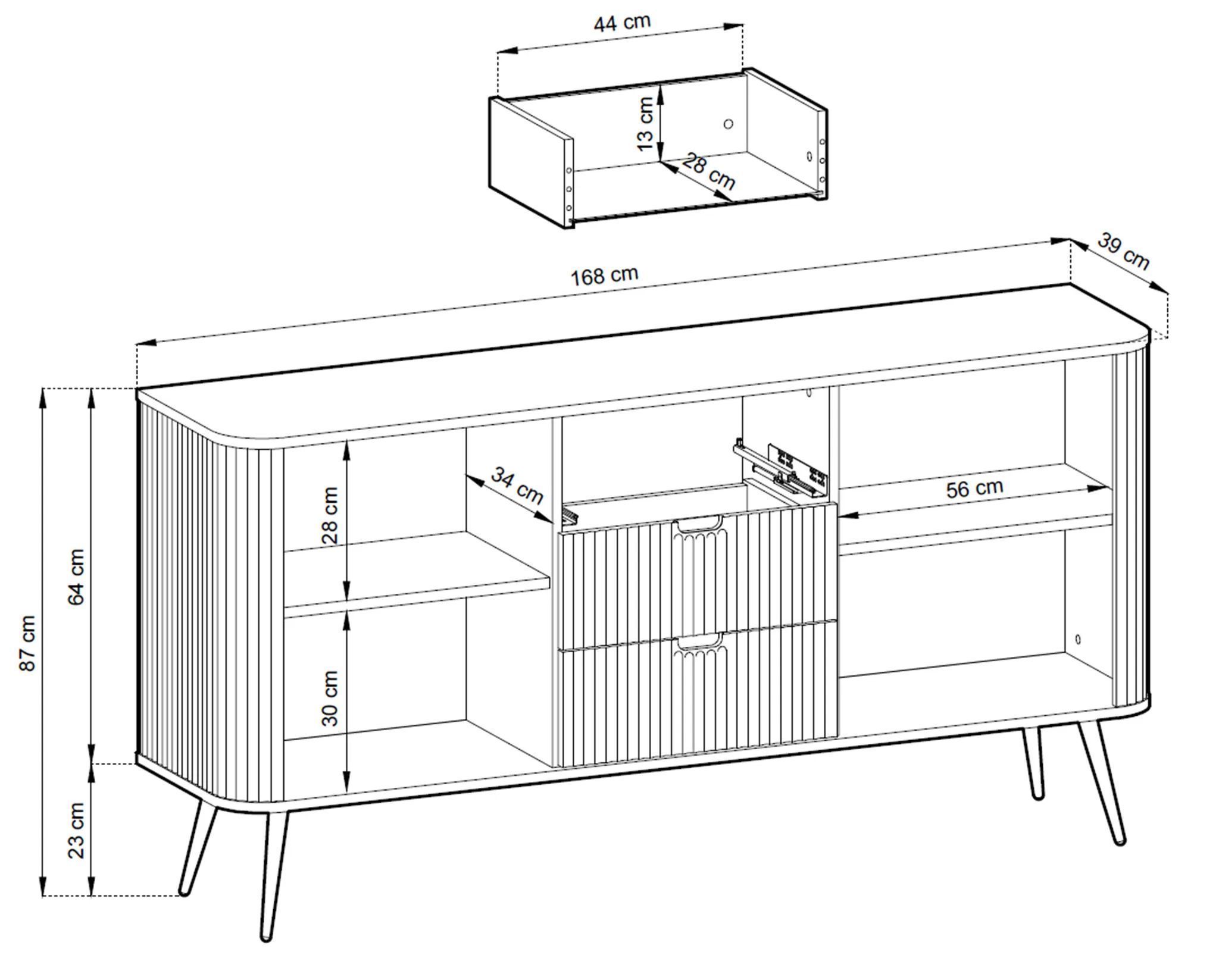 44 cm
13 cm
28 cm
168 cm
39 cm
87 cm
64 cm
23 cm
28 cm
30 cm
34 cm
56 cm