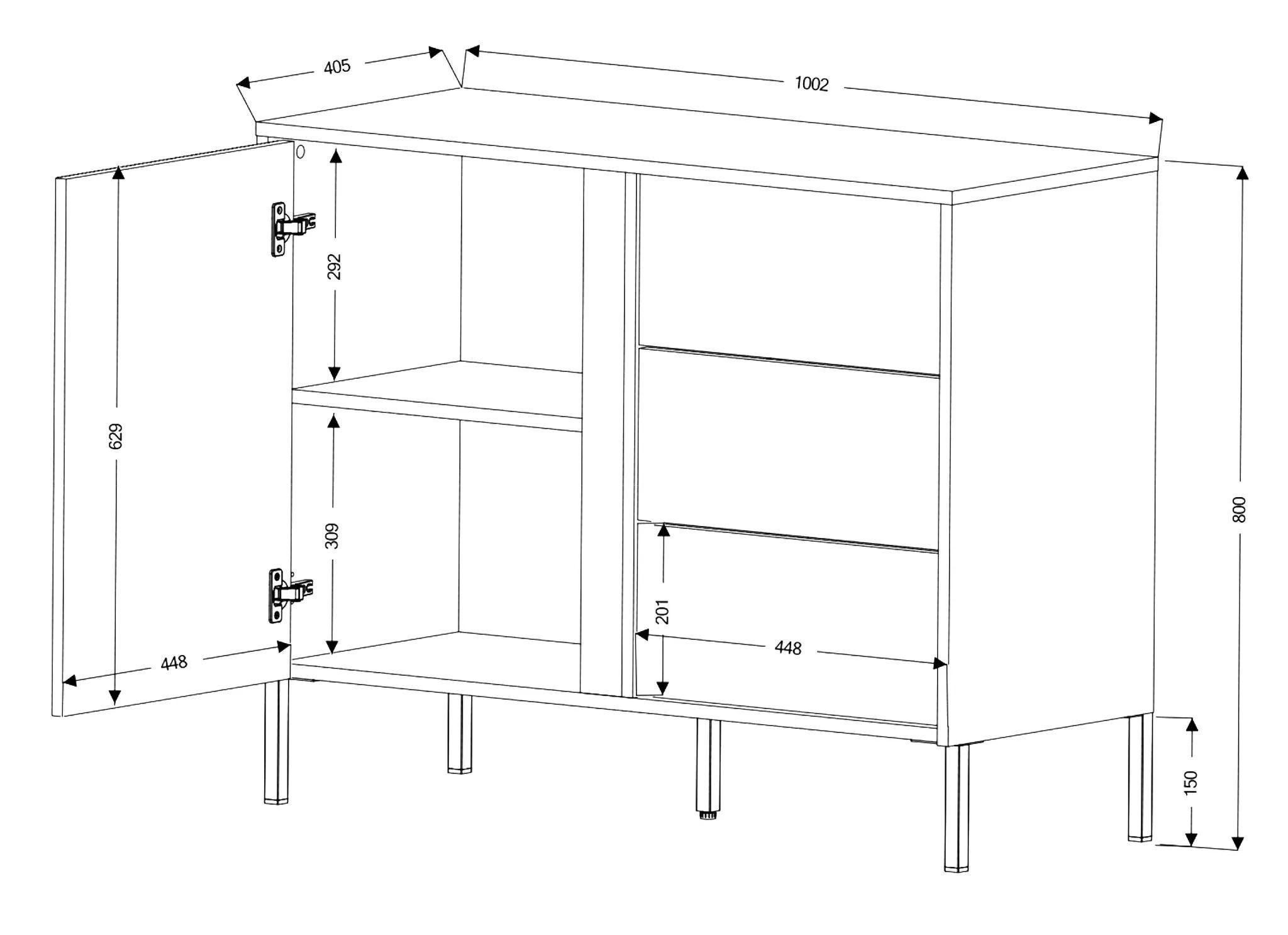 405
1002
292
629
309
800
201
448
448
150